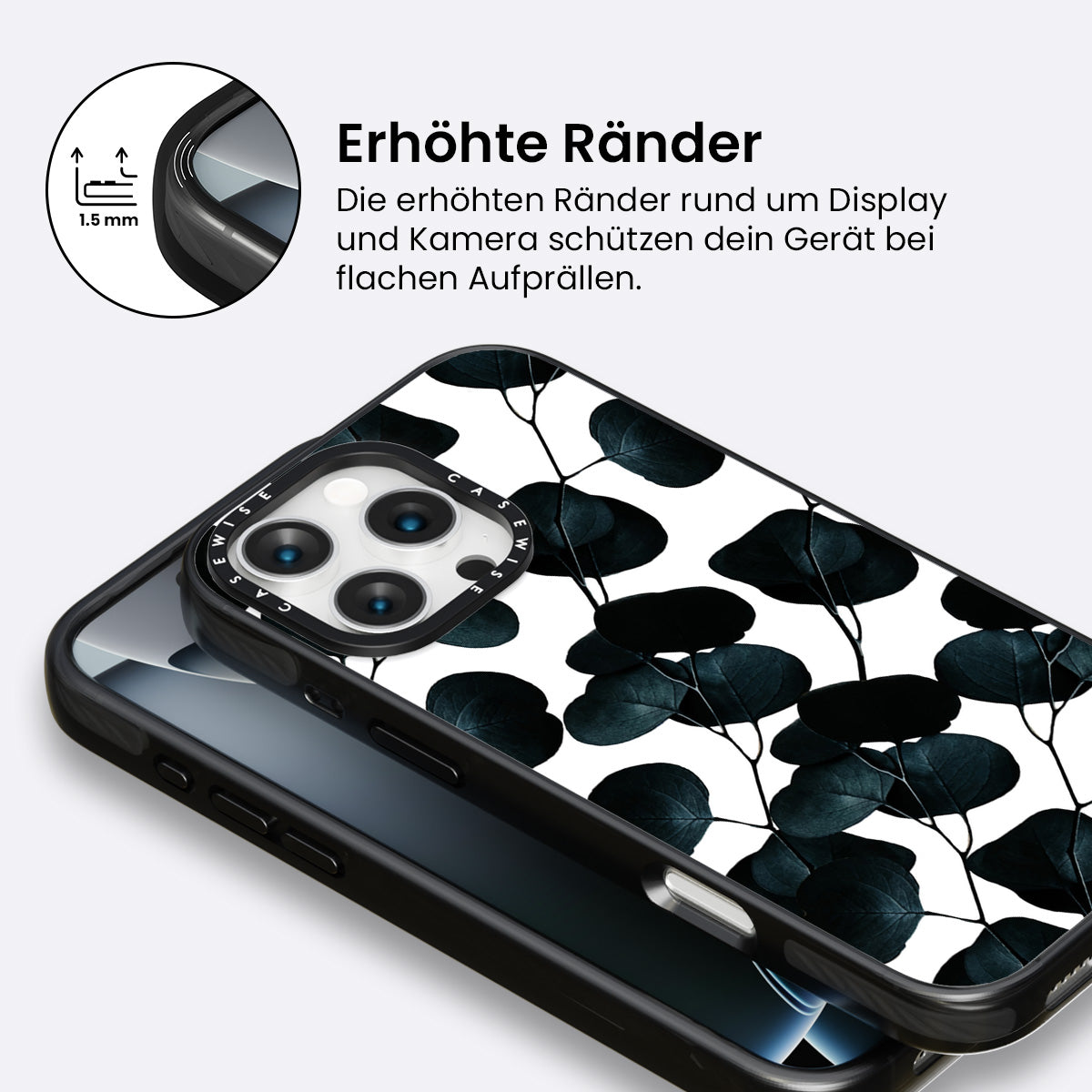 1.5 mm

Erhöhte Ränder

Die erhöhten Ränder rund um Display und Kamera schützen dein Gerät bei flachen Aufprällen.

CASEWISE CASEWISE