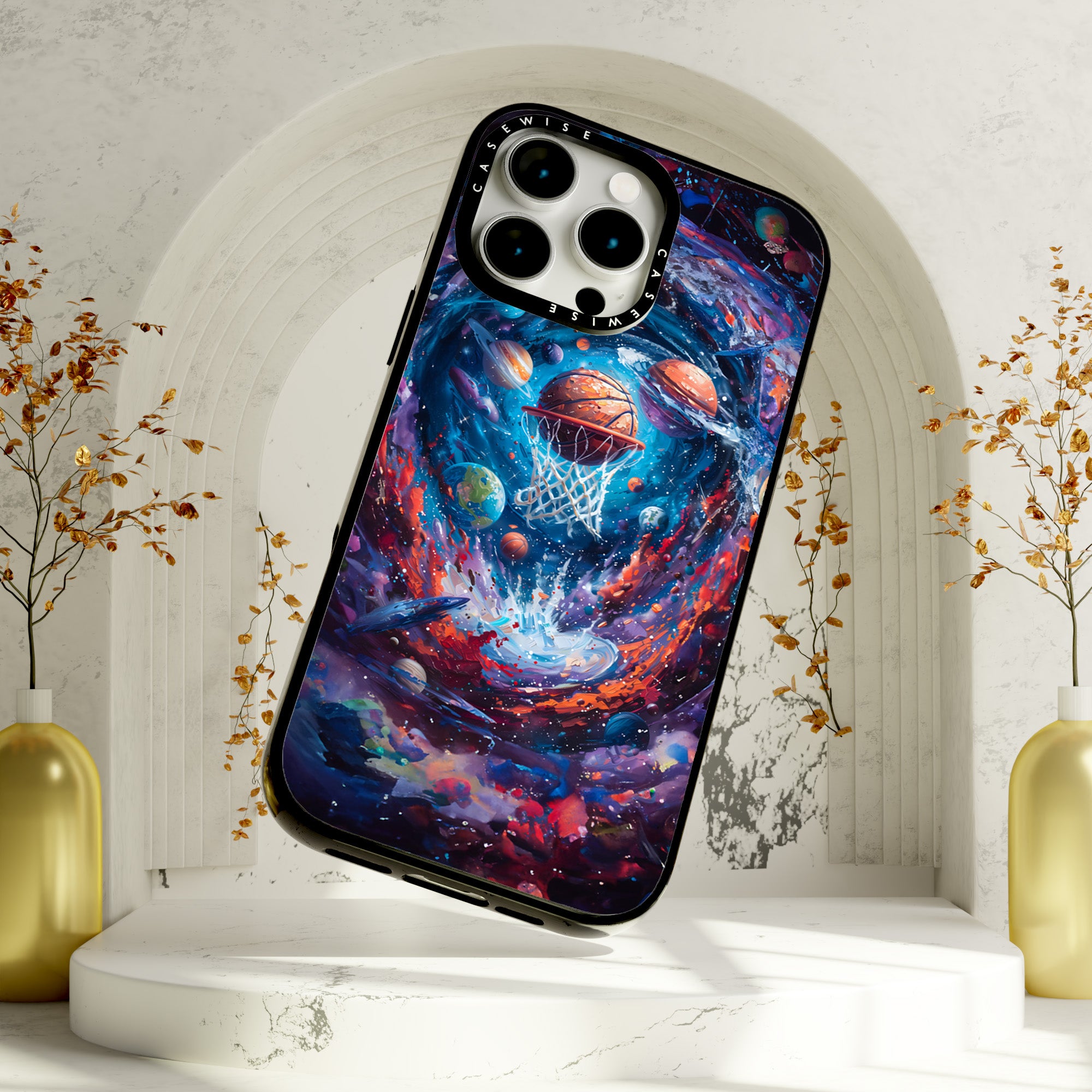 CASEWISE
CASEWISE