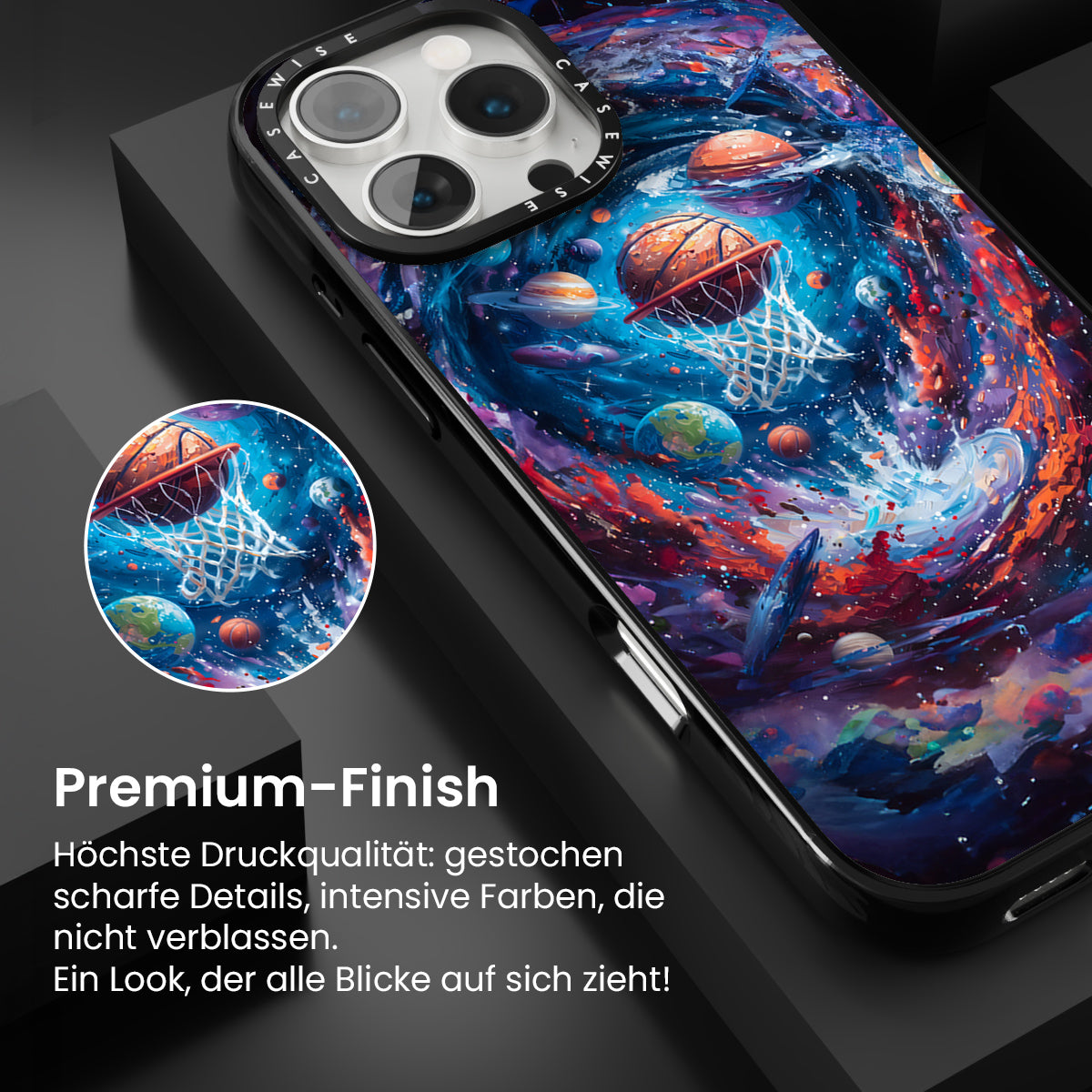 CASEWISE CASEWISE

Premium-Finish

Höchste Druckqualität: gestochen scharfe Details, intensive Farben, die nicht verblassen.
Ein Look, der alle Blicke auf sich zieht!