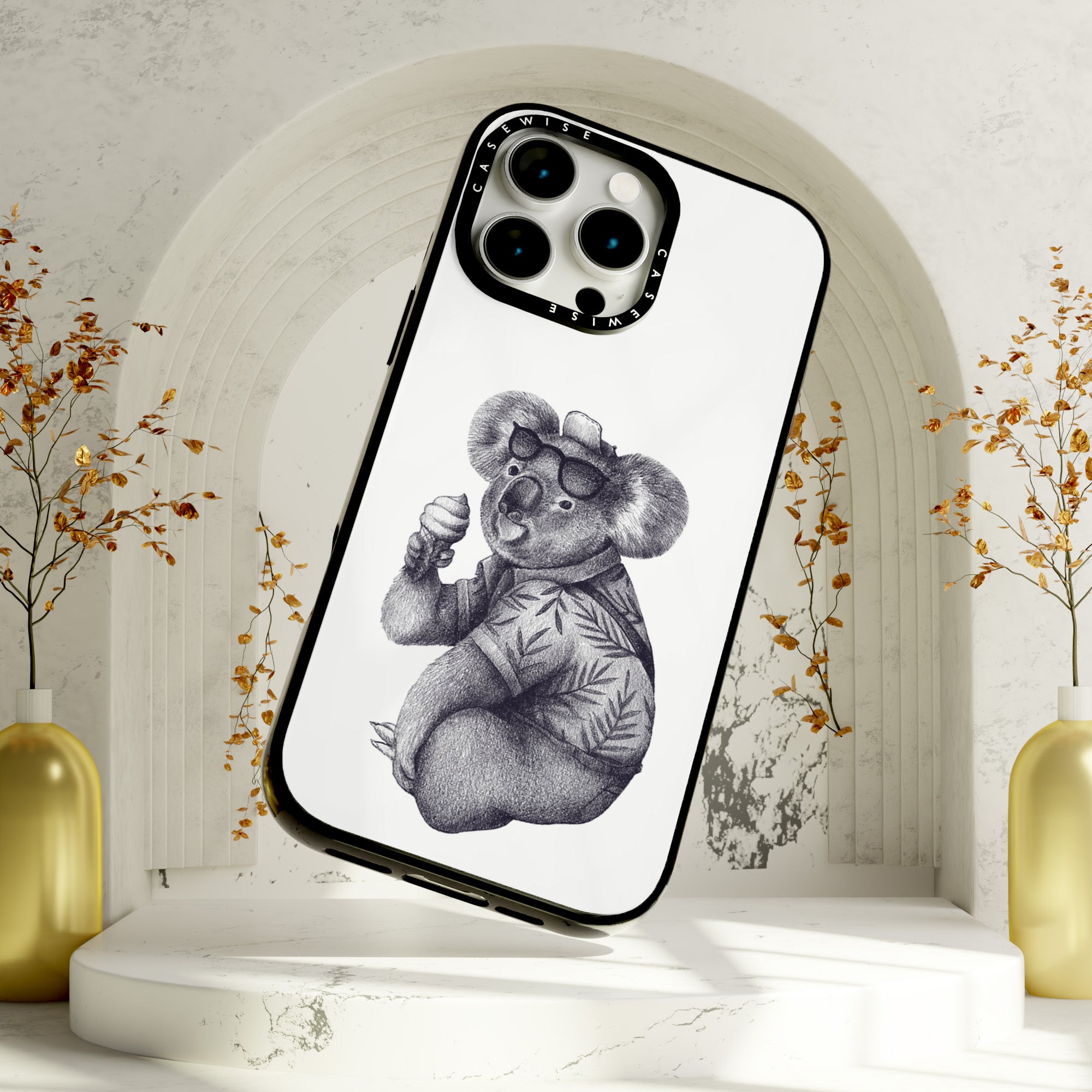 CASEWISE CASEWISE