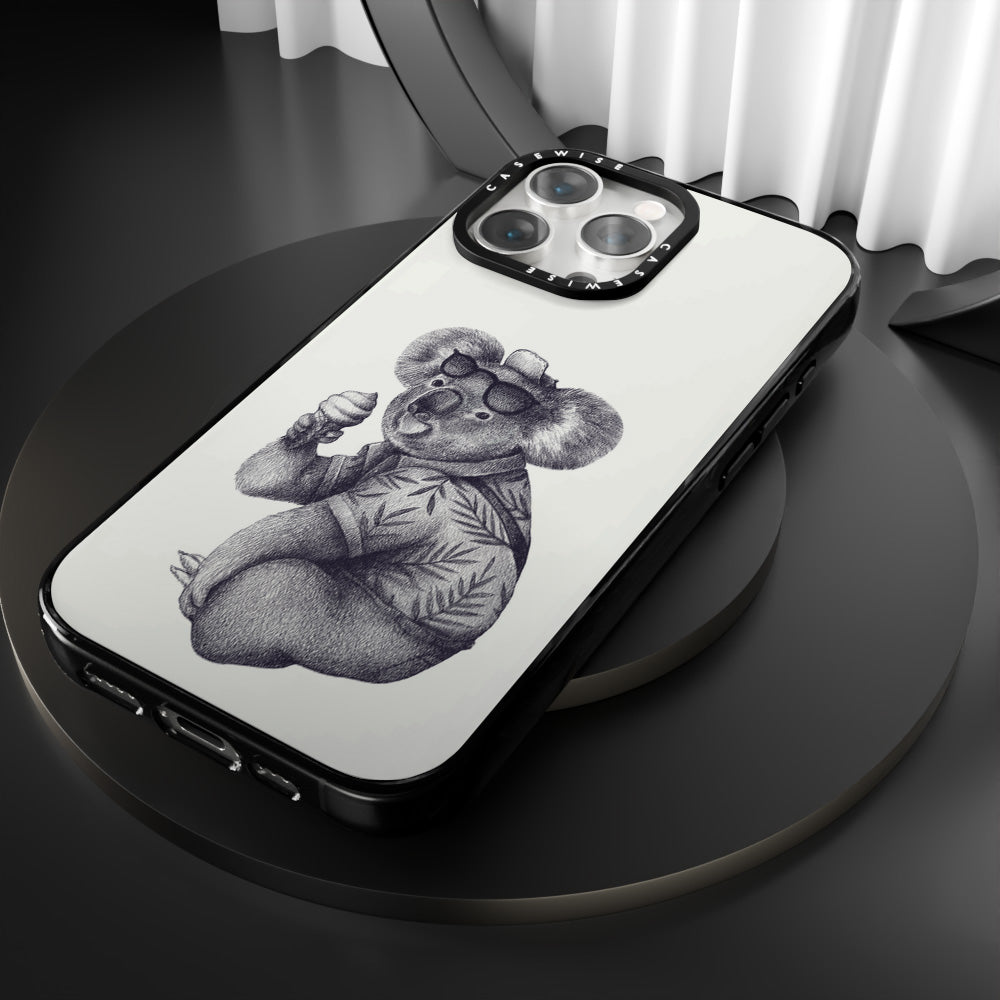 CASEWISE
CASEWISE