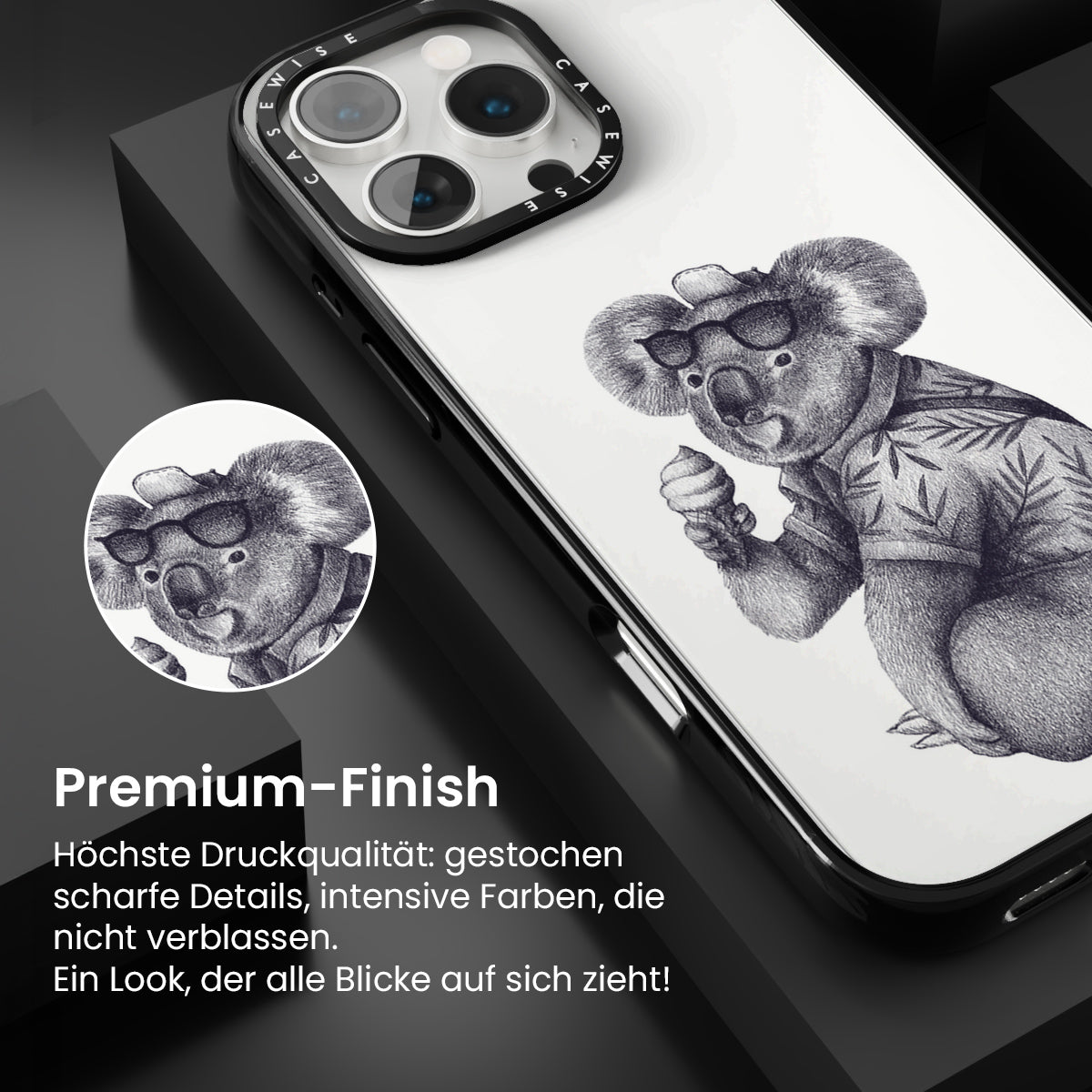 CASEWISE CASEWISE

Premium-Finish

Höchste Druckqualität: gestochen scharfe Details, intensive Farben, die nicht verblassen.
Ein Look, der alle Blicke auf sich zieht!