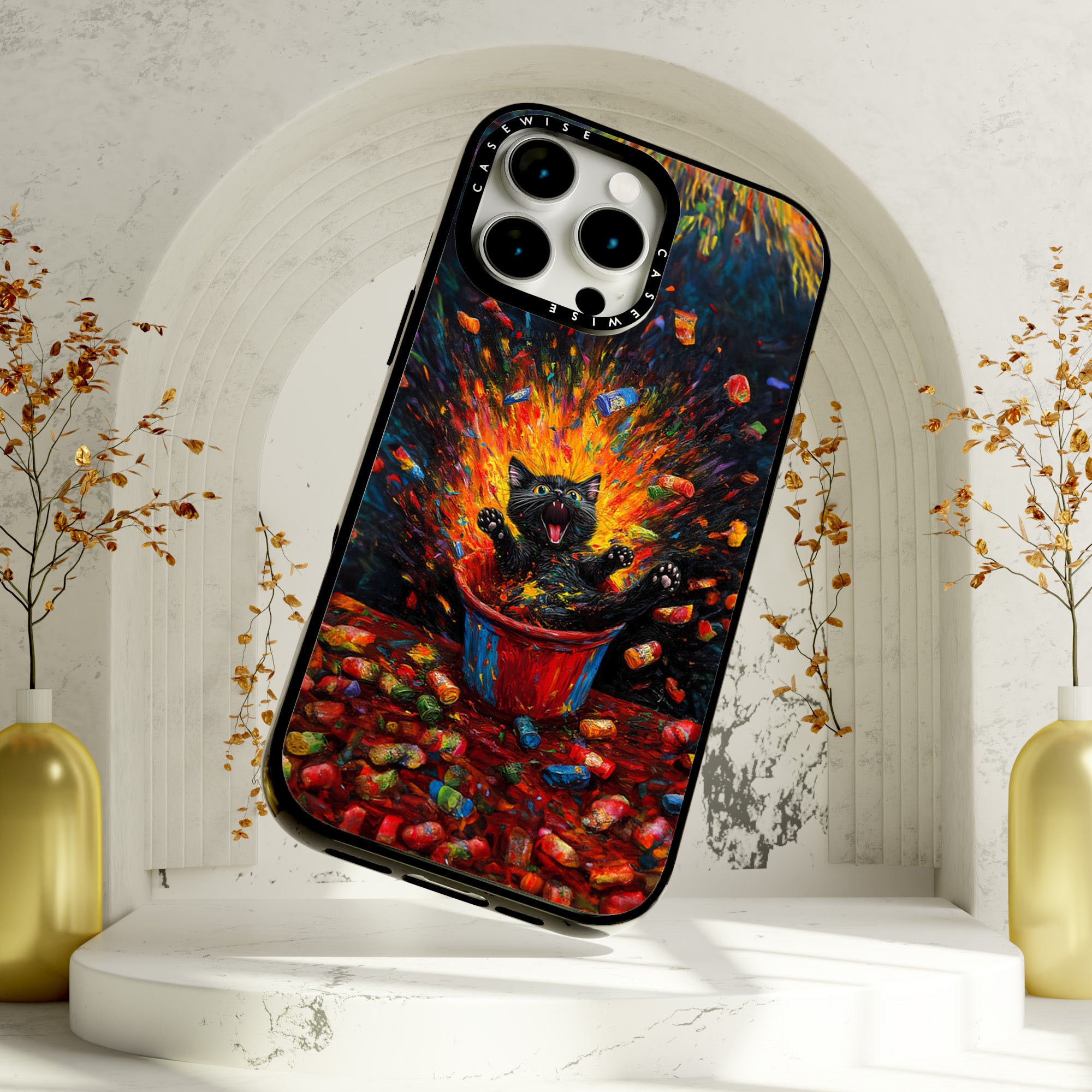 CASEWISE CASEWISE