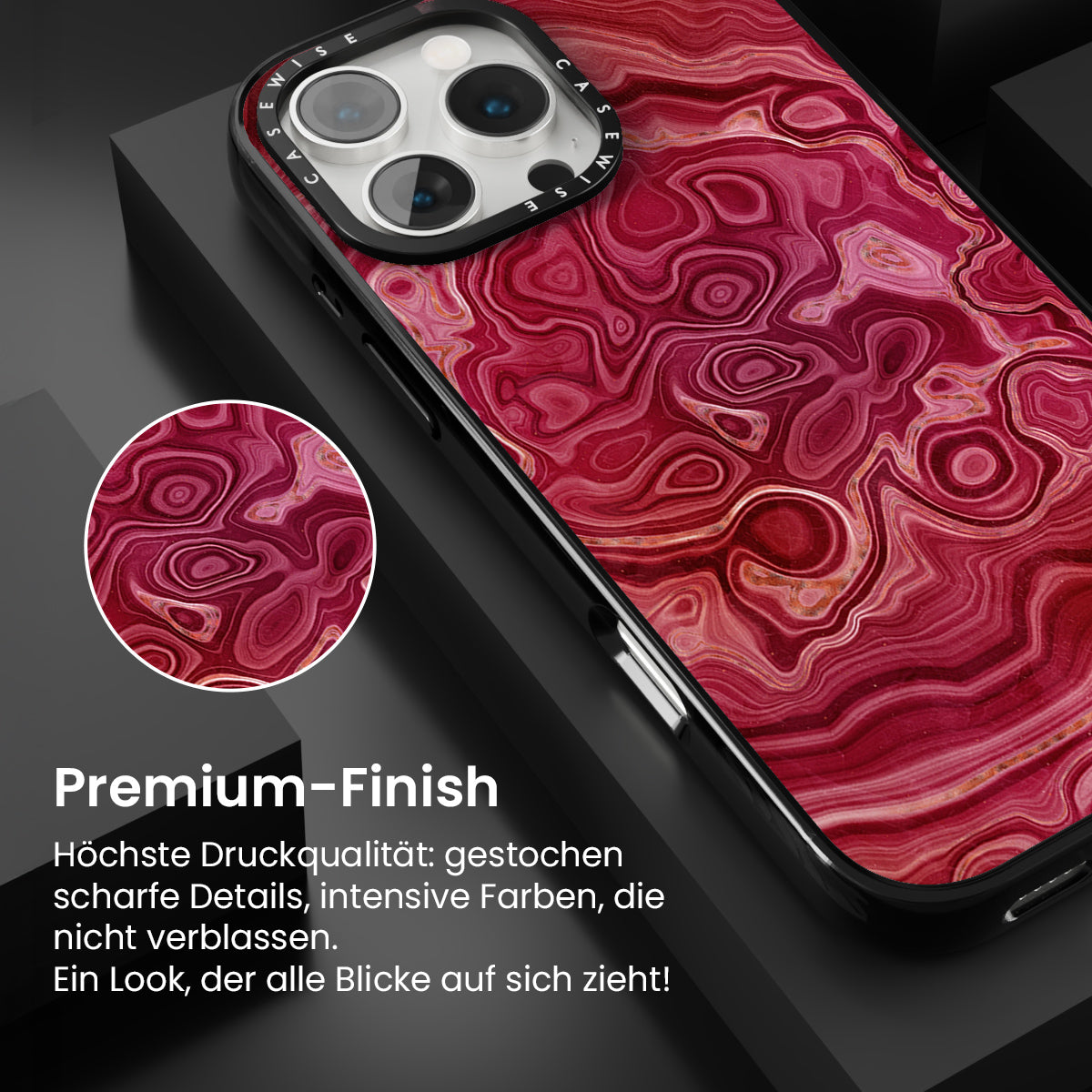 CASEWISE CASEWISE

Premium-Finish

Höchste Druckqualität: gestochen scharfe Details, intensive Farben, die nicht verblassen.
Ein Look, der alle Blicke auf sich zieht!