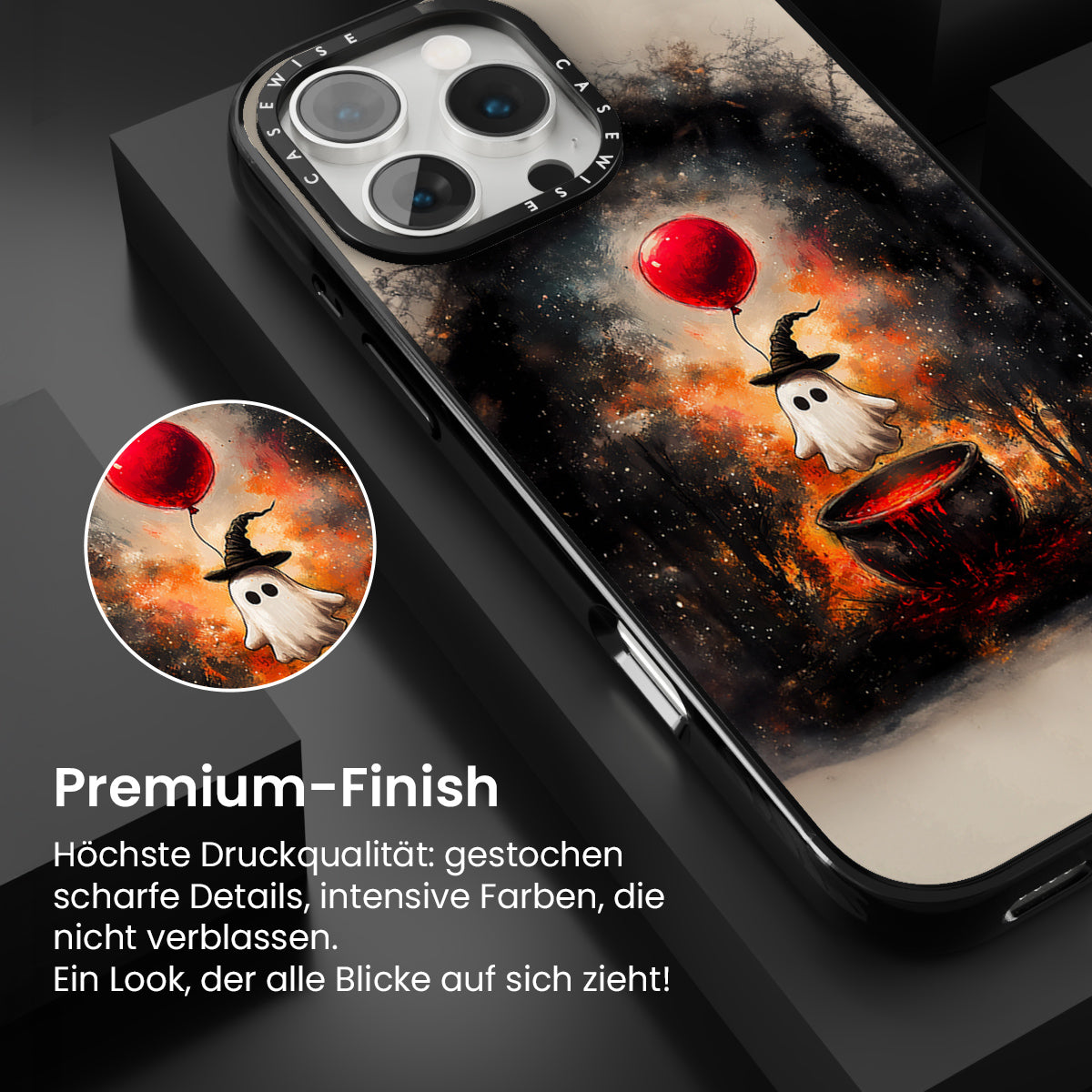 CASEWISE CASEWISE

Premium-Finish

Höchste Druckqualität: gestochen scharfe Details, intensive Farben, die nicht verblassen.
Ein Look, der alle Blicke auf sich zieht!