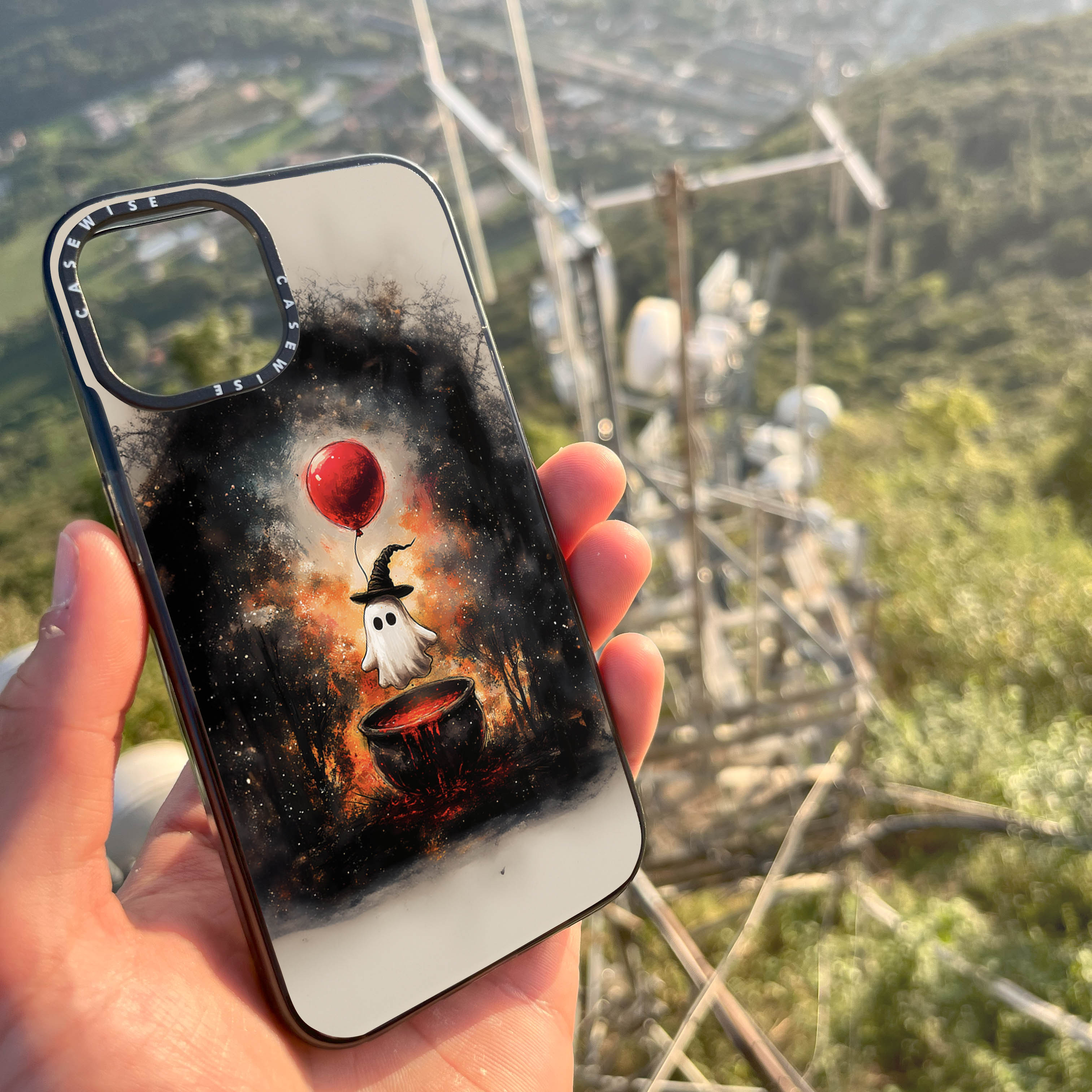 CASEWISE
CASEWISE