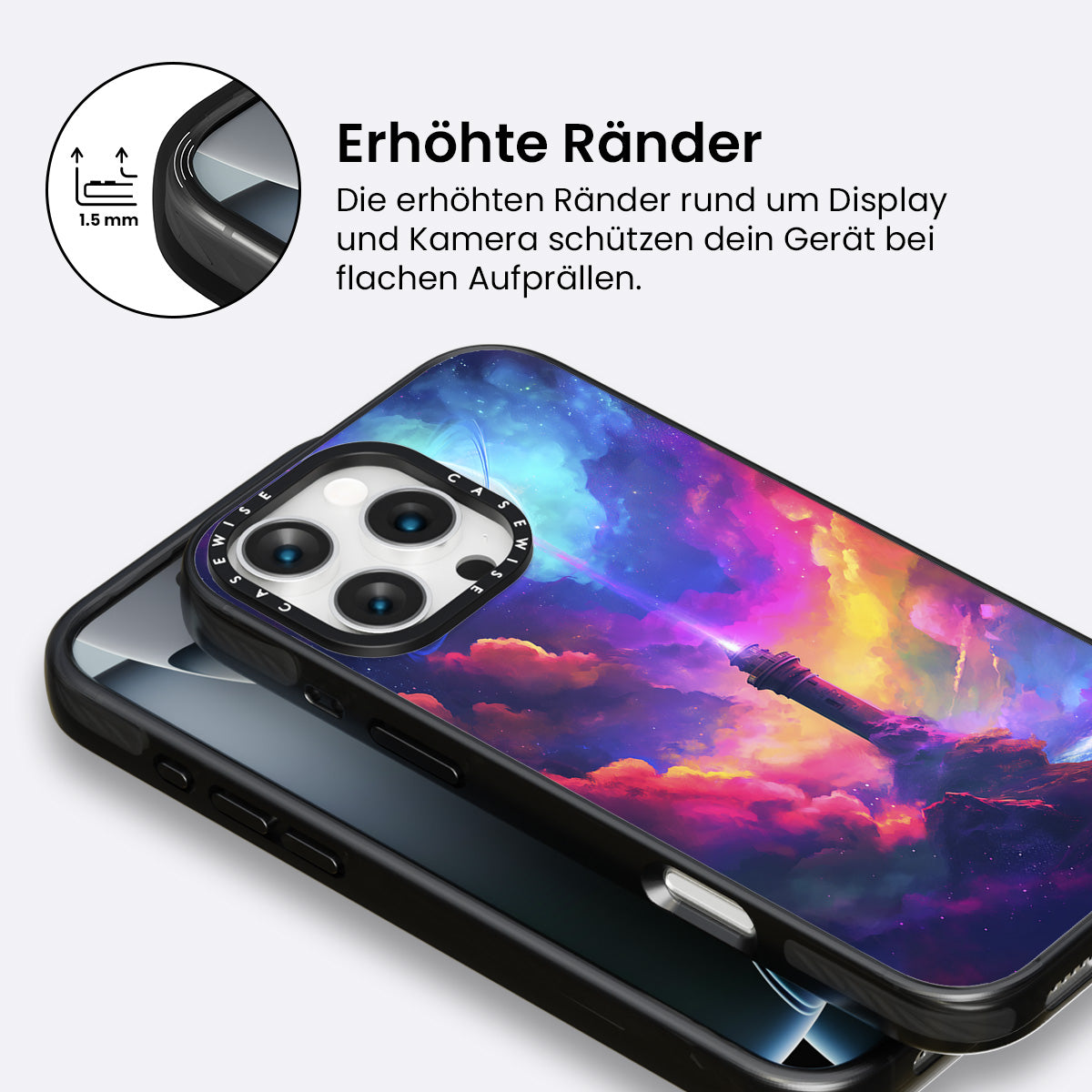 1.5 mm

Erhöhte Ränder

Die erhöhten Ränder rund um Display und Kamera schützen dein Gerät bei flachen Aufprällen.

CASEWISE CASEWISE