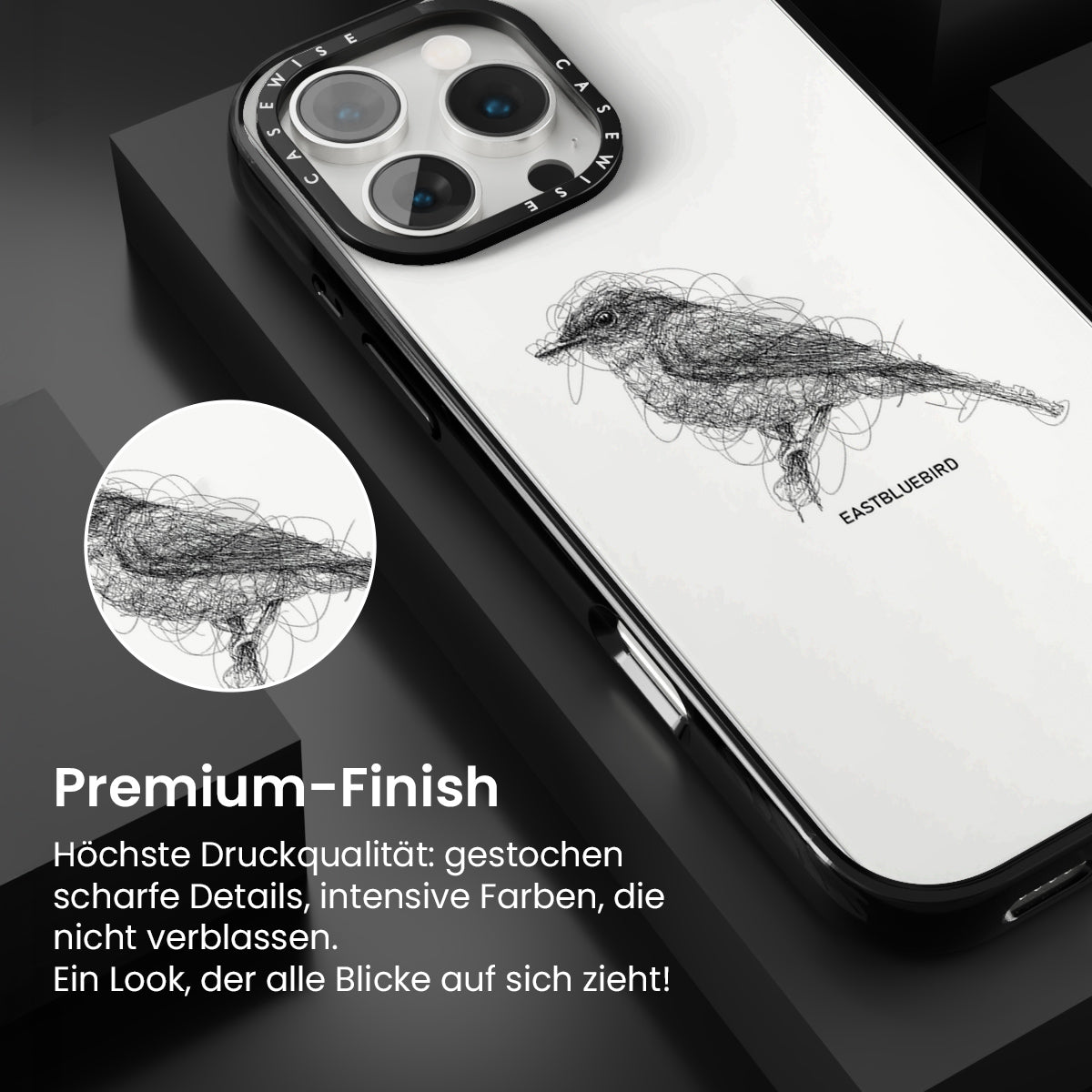 CASEWISE CASEWISE

EASTBLUEBIRD

Premium-Finish

Höchste Druckqualität: gestochen scharfe Details, intensive Farben, die nicht verblassen.
Ein Look, der alle Blicke auf sich zieht!