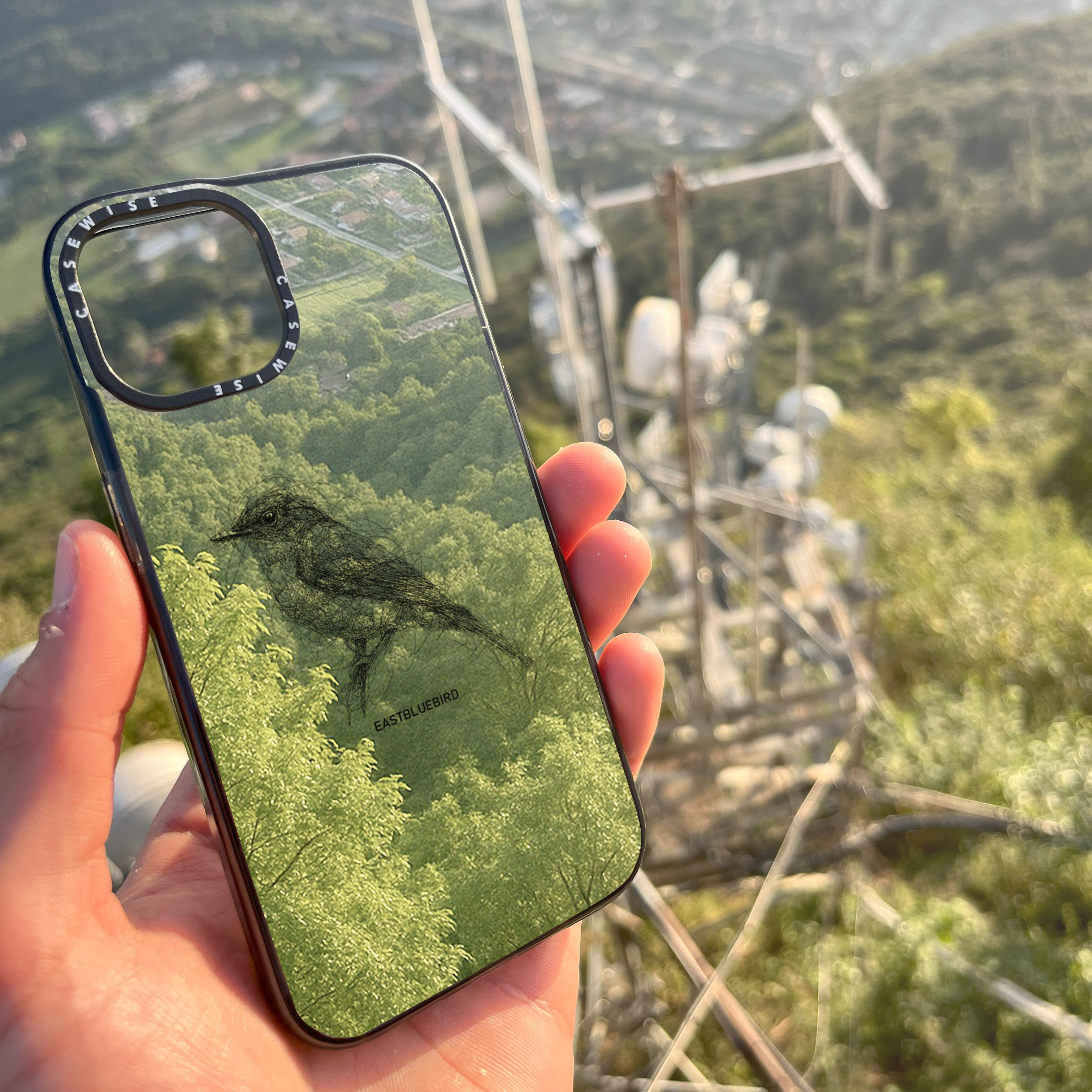 CASEWISE
CASEWISE
EASTBLUEBIRD