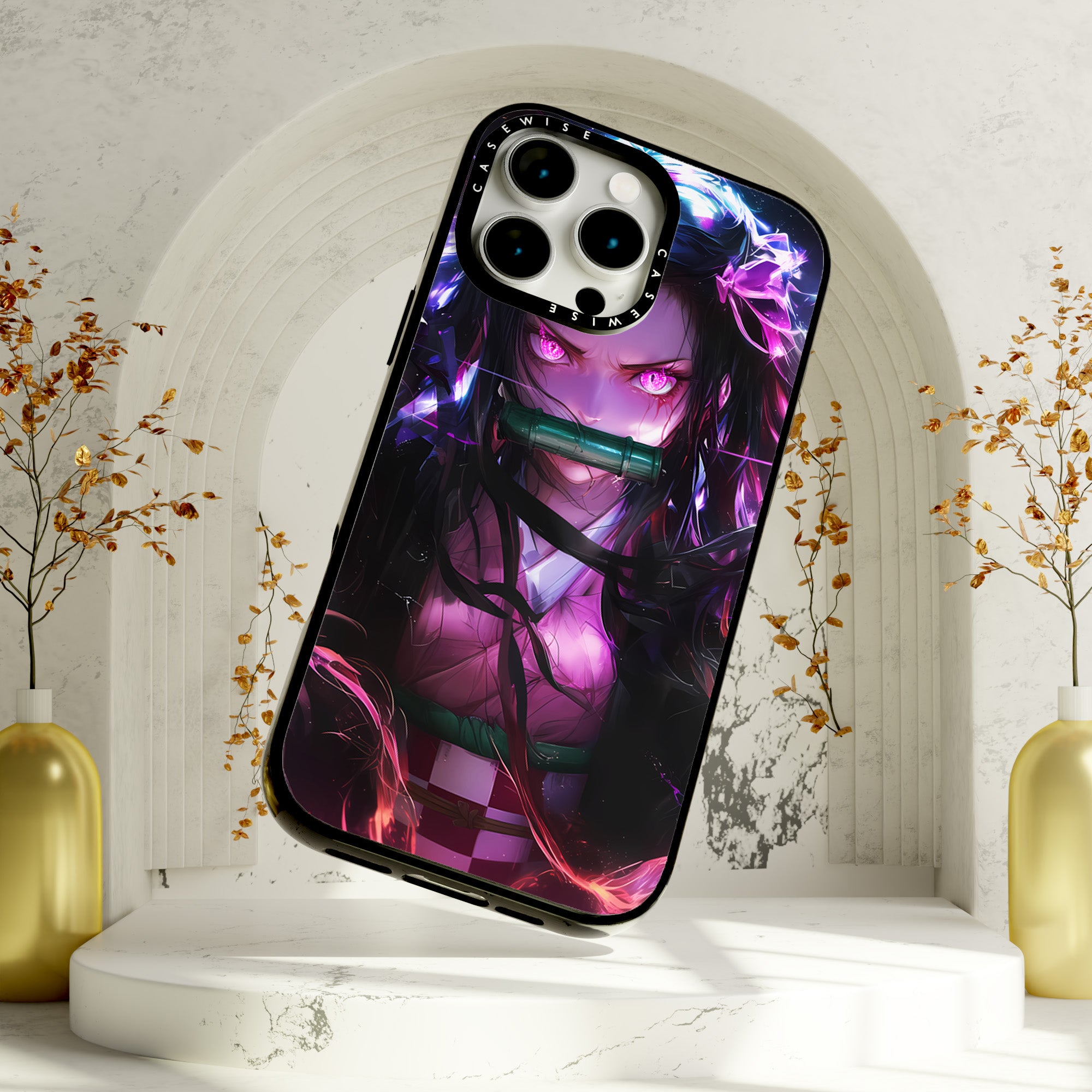 CASEWISE
CASEWISE