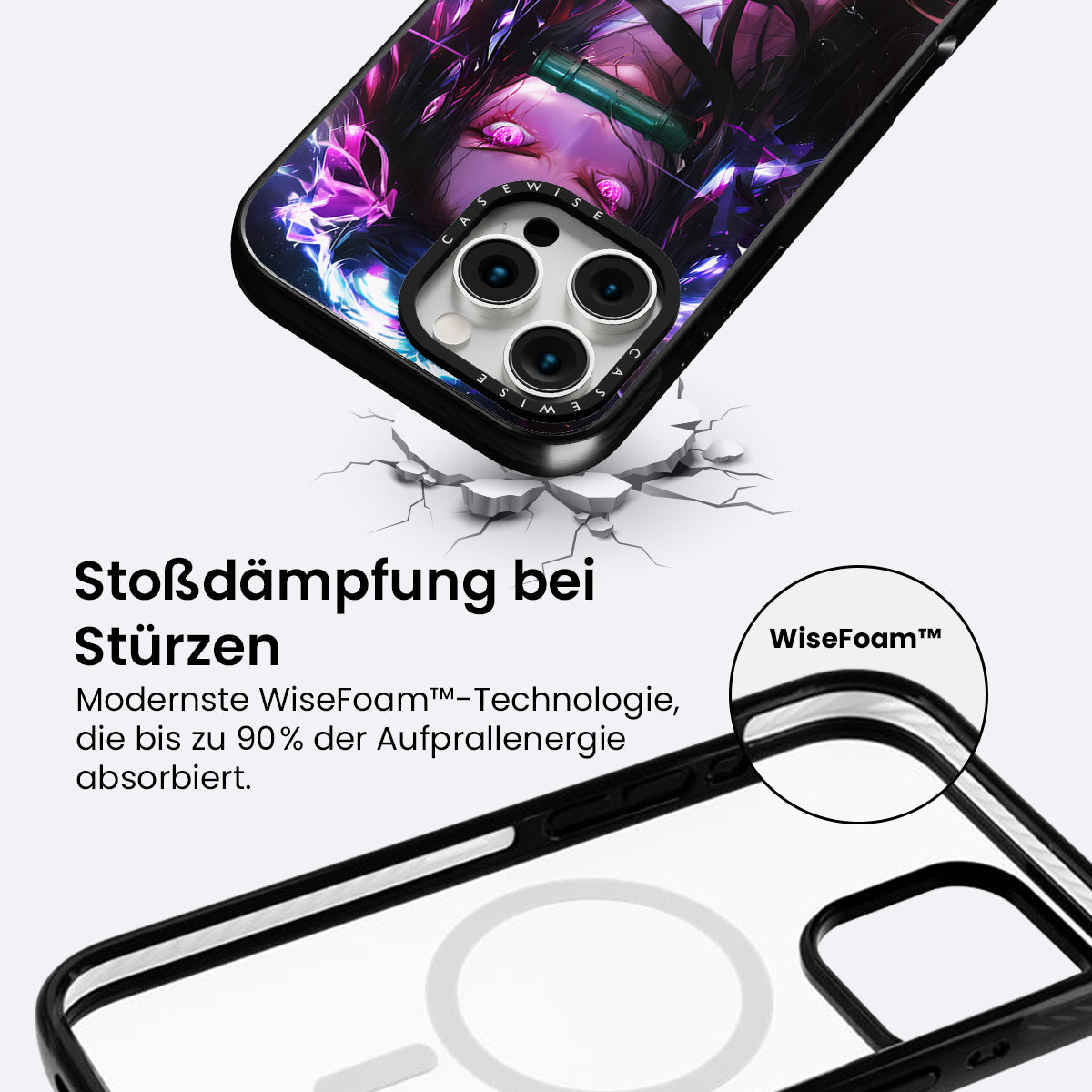 CASEWISE

CASEWISE

Stoßdämpfung bei Stürzen

Modernste WiseFoam™-Technologie, die bis zu 90% der Aufprallenergie absorbiert.

WiseFoam™