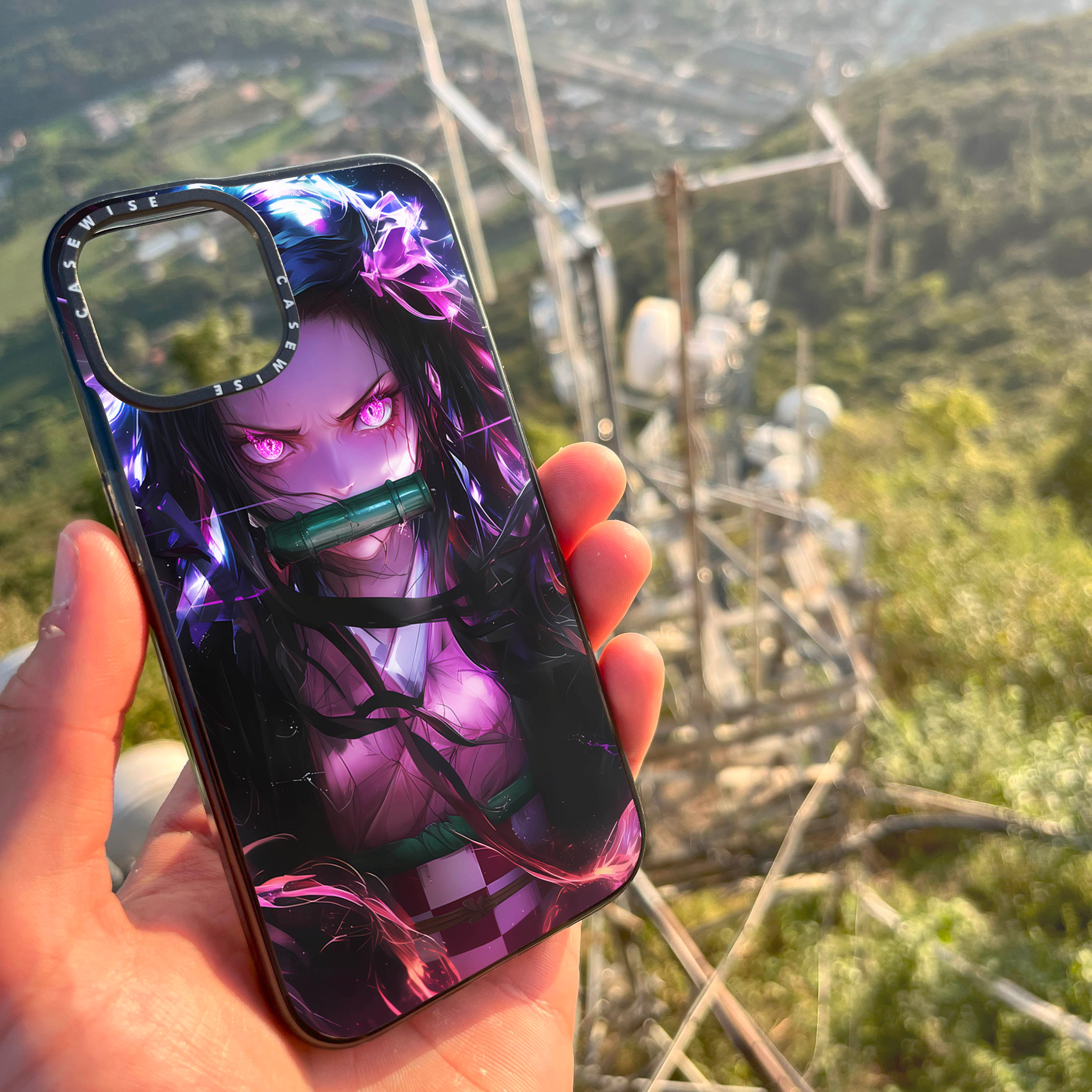 CASEWISE CASEWISE