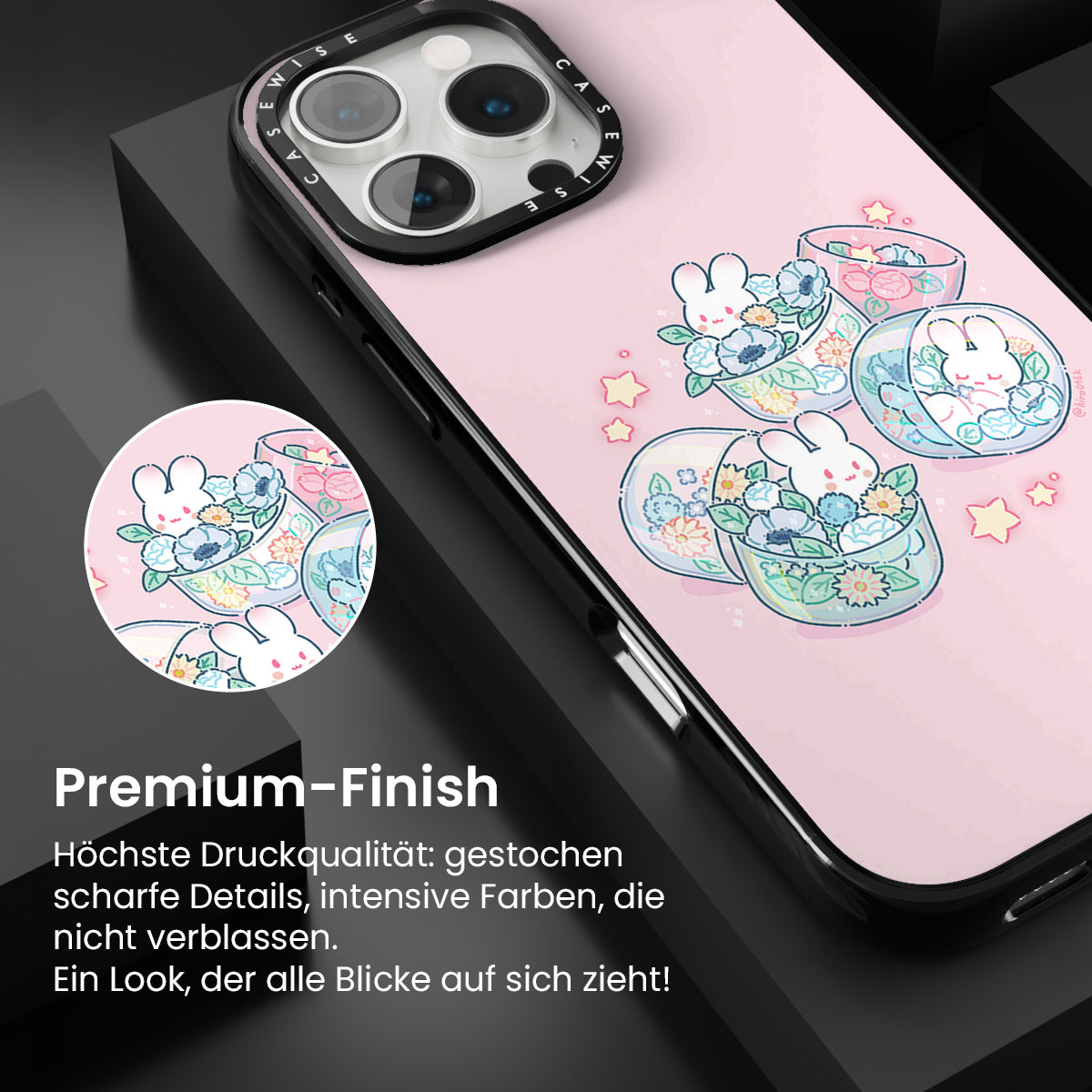 CASEWISE CASEWISE

@kiro16k

Premium-Finish

Höchste Druckqualität: gestochen scharfe Details, intensive Farben, die nicht verblassen.
Ein Look, der alle Blicke auf sich zieht!