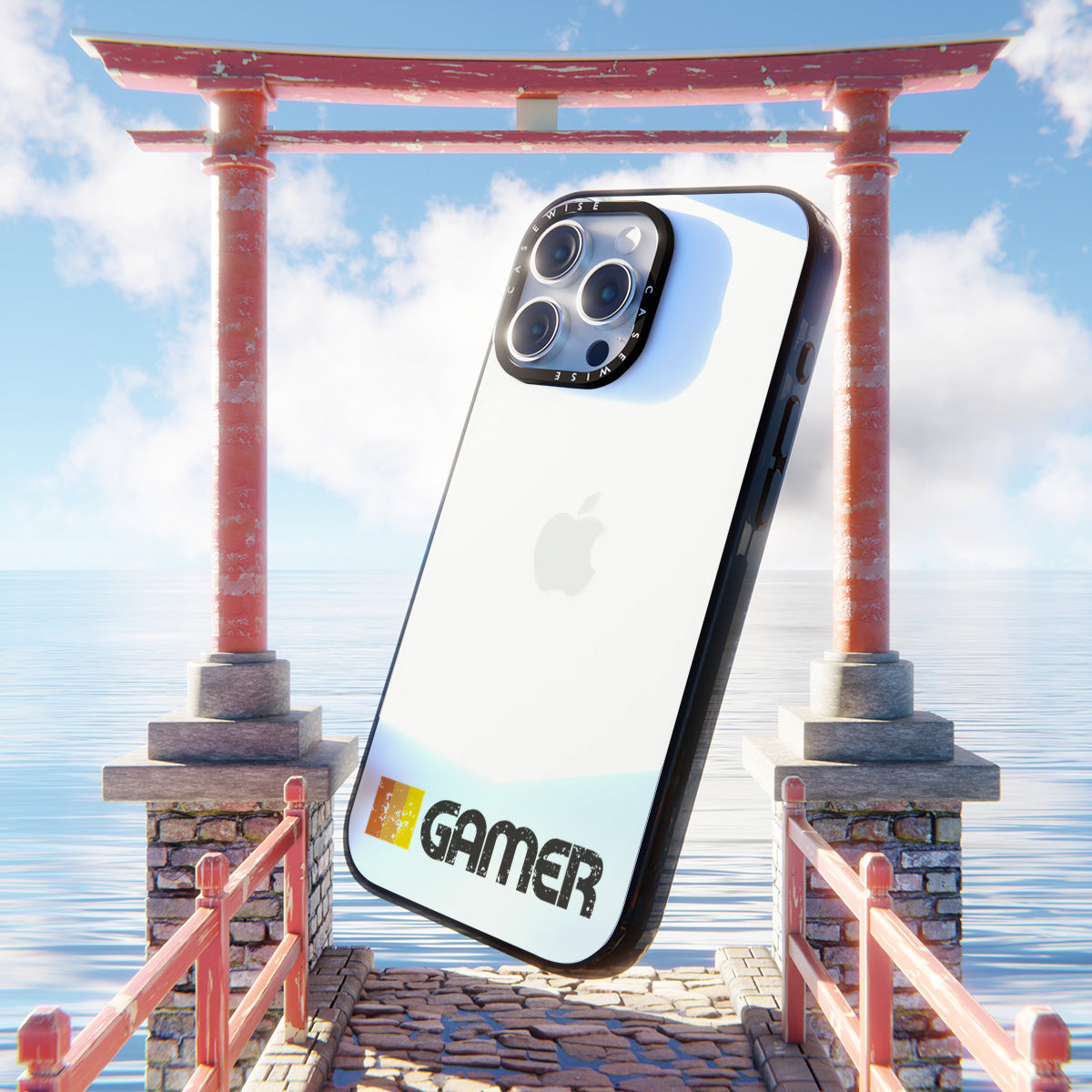 CASEWISE CASEWISE

GAMER