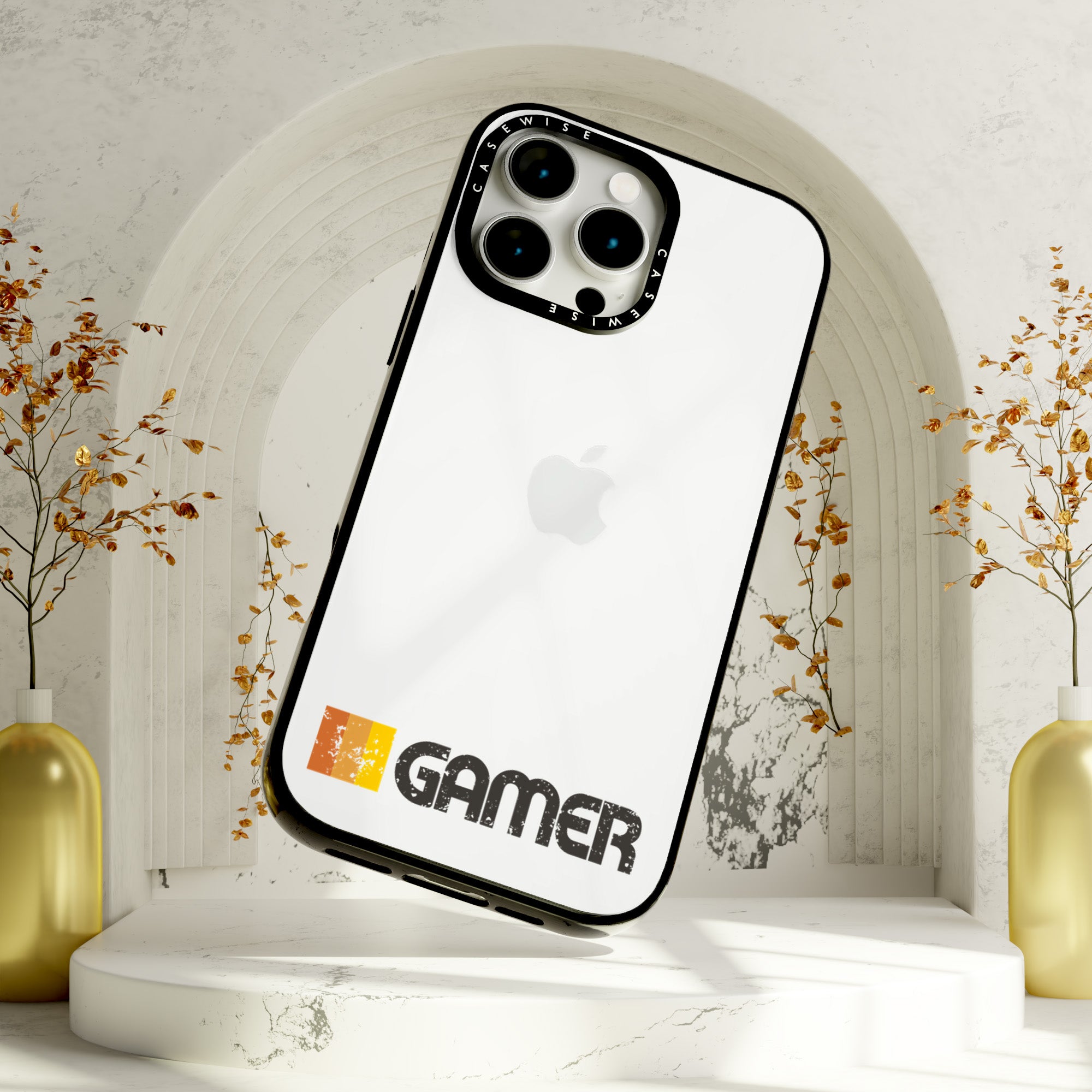 CASEWISE

CASEWISE

GAMER