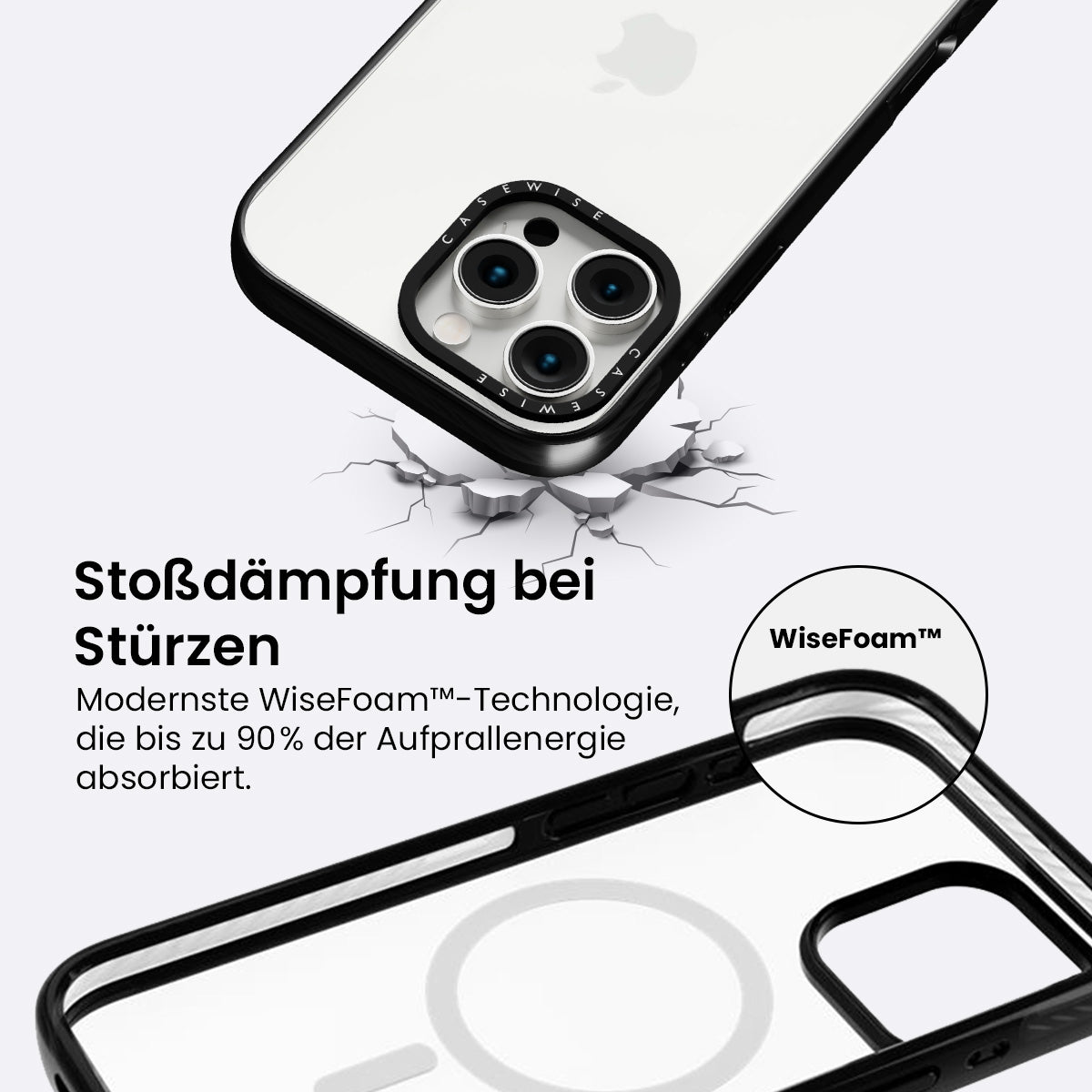 CASEWISE

CASEWISE

Stoßdämpfung bei Stürzen

Modernste WiseFoam™-Technologie, die bis zu 90% der Aufprallenergie absorbiert.

WiseFoam™