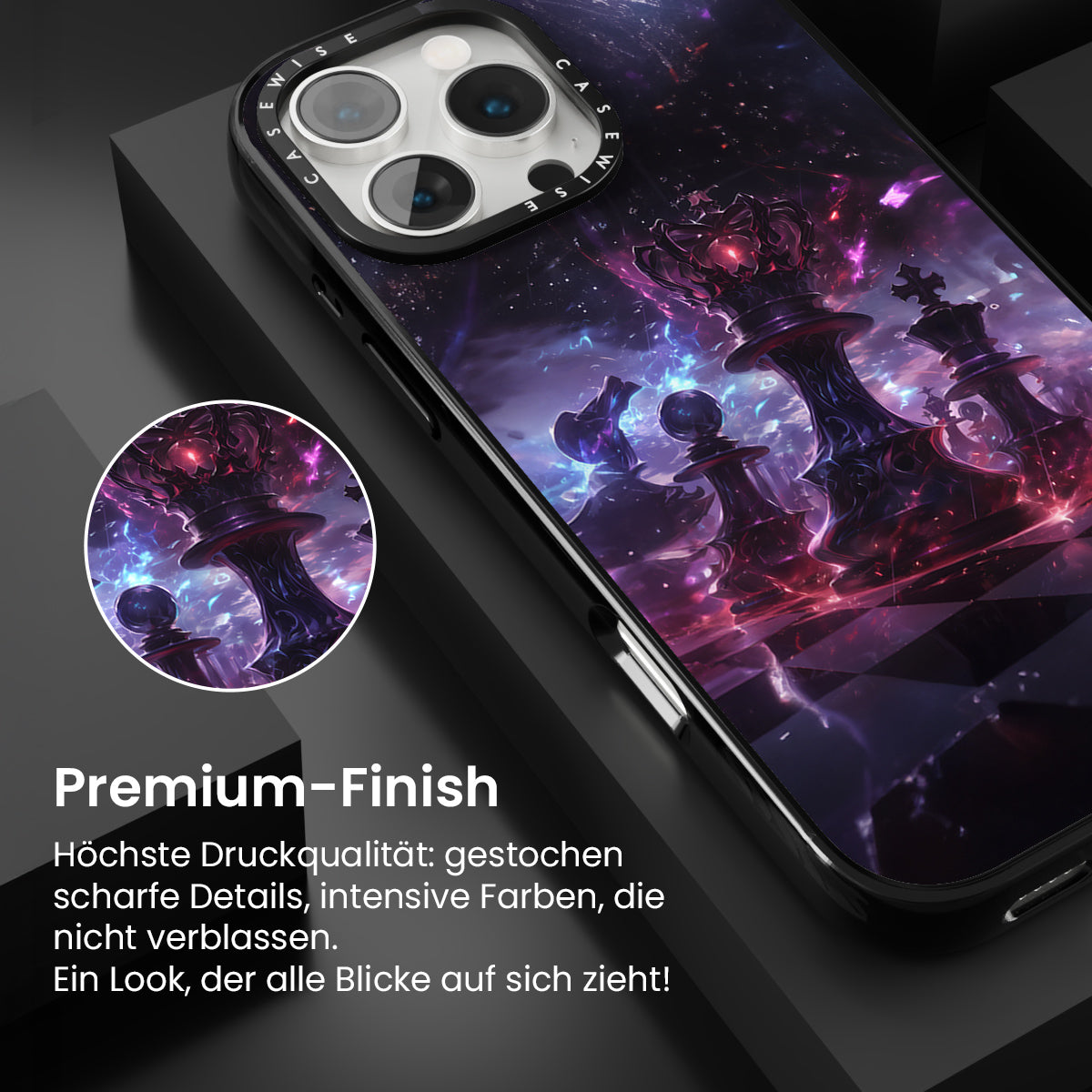 CASEWISE CASEWISE

Premium-Finish

Höchste Druckqualität: gestochen scharfe Details, intensive Farben, die nicht verblassen.
Ein Look, der alle Blicke auf sich zieht!