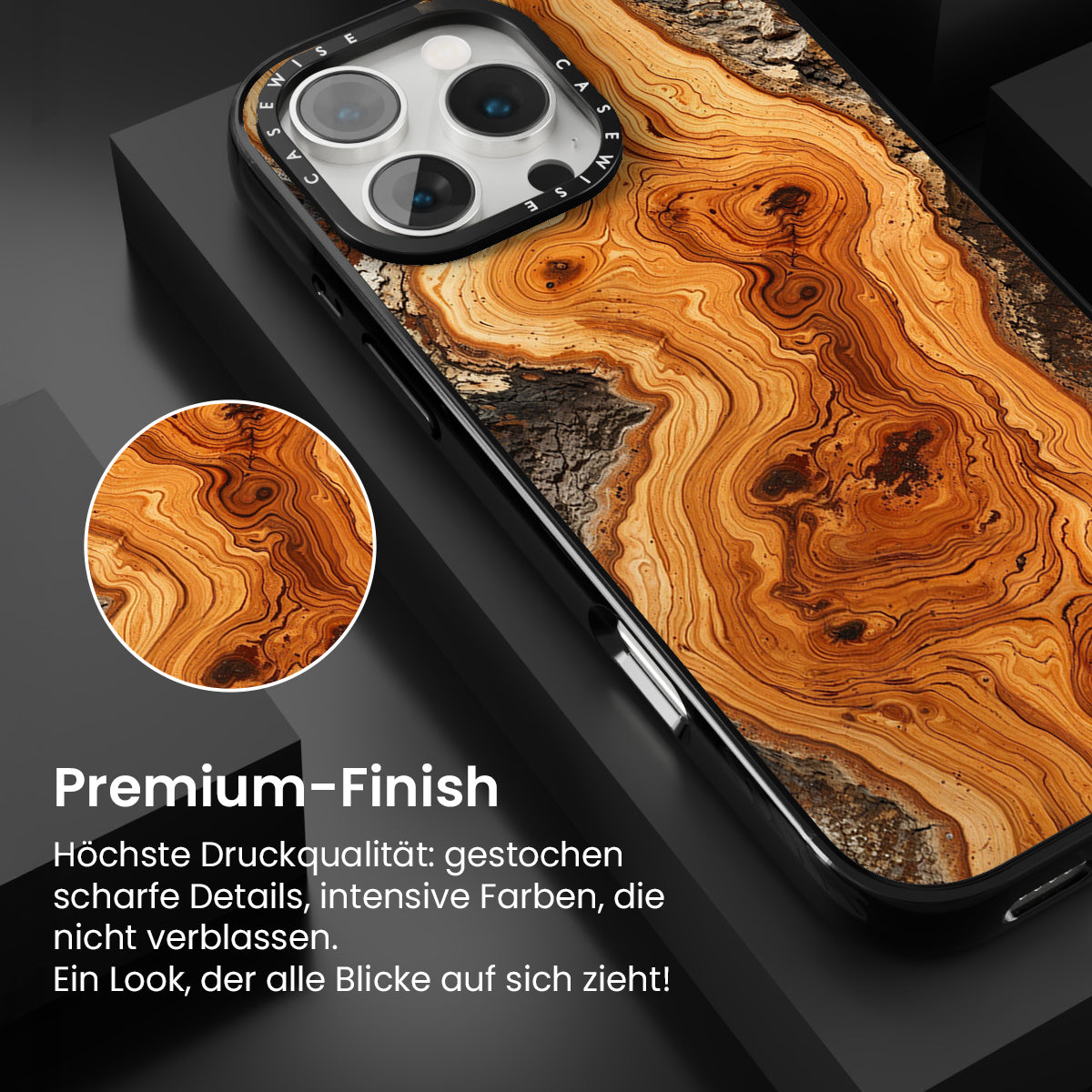 CASEWISE CASEWISE

Premium-Finish

Höchste Druckqualität: gestochen scharfe Details, intensive Farben, die nicht verblassen.
Ein Look, der alle Blicke auf sich zieht!