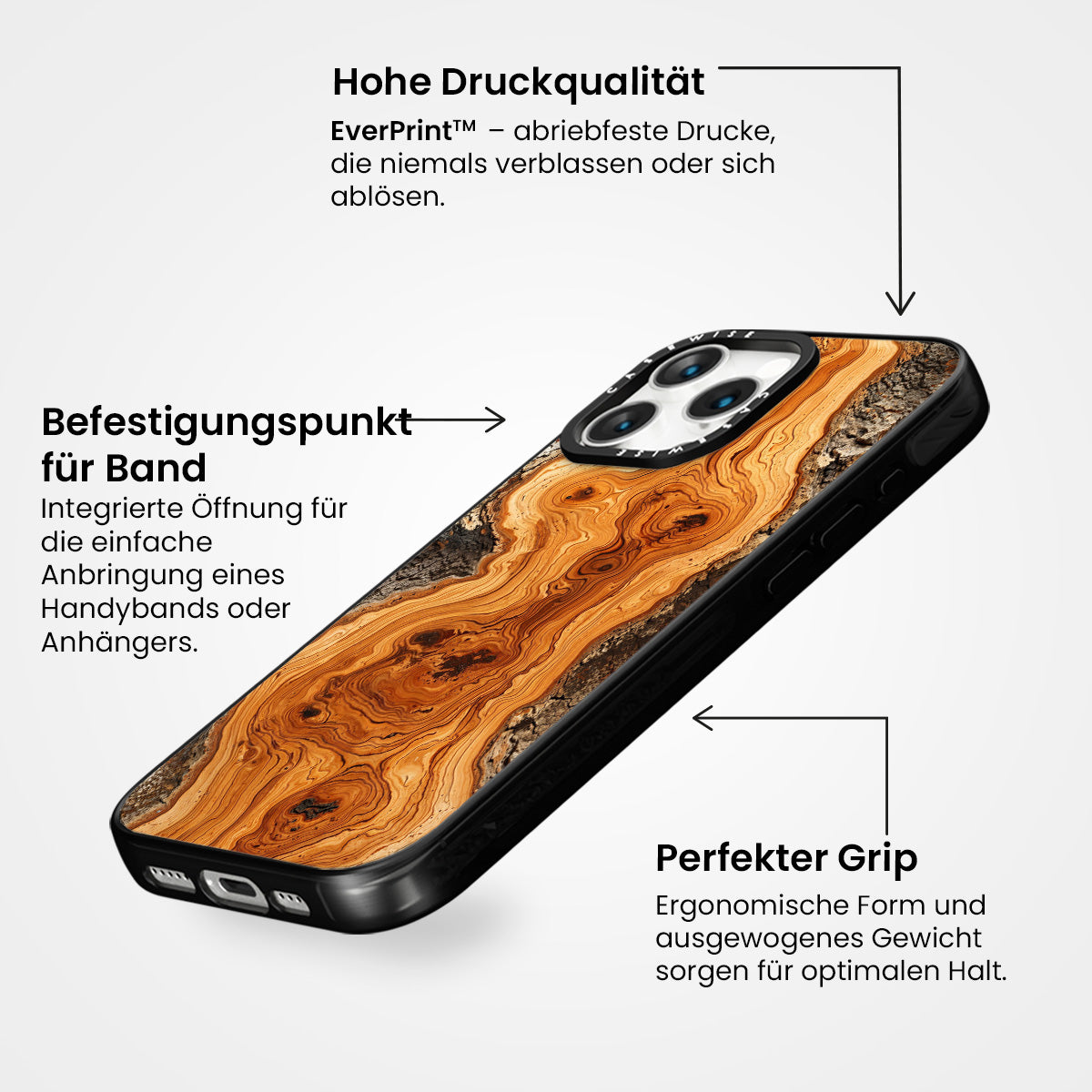 Hohe Druckqualität

EverPrint™ – abriebfeste Drucke, die niemals verblassen oder sich ablösen.

Befestigungspunkt für Band

Integrierte Öffnung für die einfache Anbringung eines Handybands oder Anhängers.

CASEWISE

CASEWISE

Perfekter Grip

Ergonomische Form und ausgewogenes Gewicht sorgen für optimalen Halt.