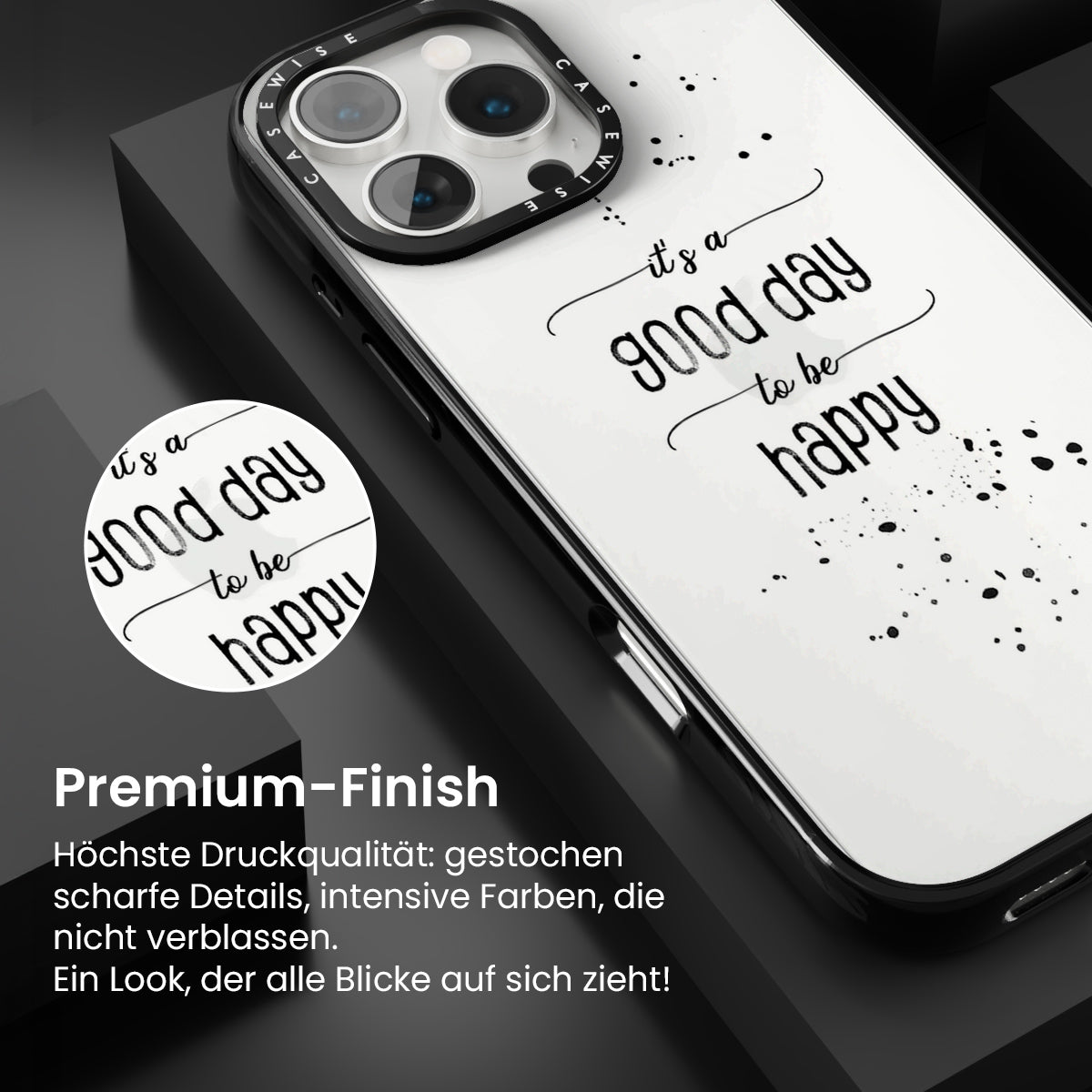 CASEWISE CASEWISE

it's a
good day
to be
happy

it's a
good day
to be
happy

Premium-Finish

Höchste Druckqualität: gestochen scharfe Details, intensive Farben, die nicht verblassen.
Ein Look, der alle Blicke auf sich zieht!