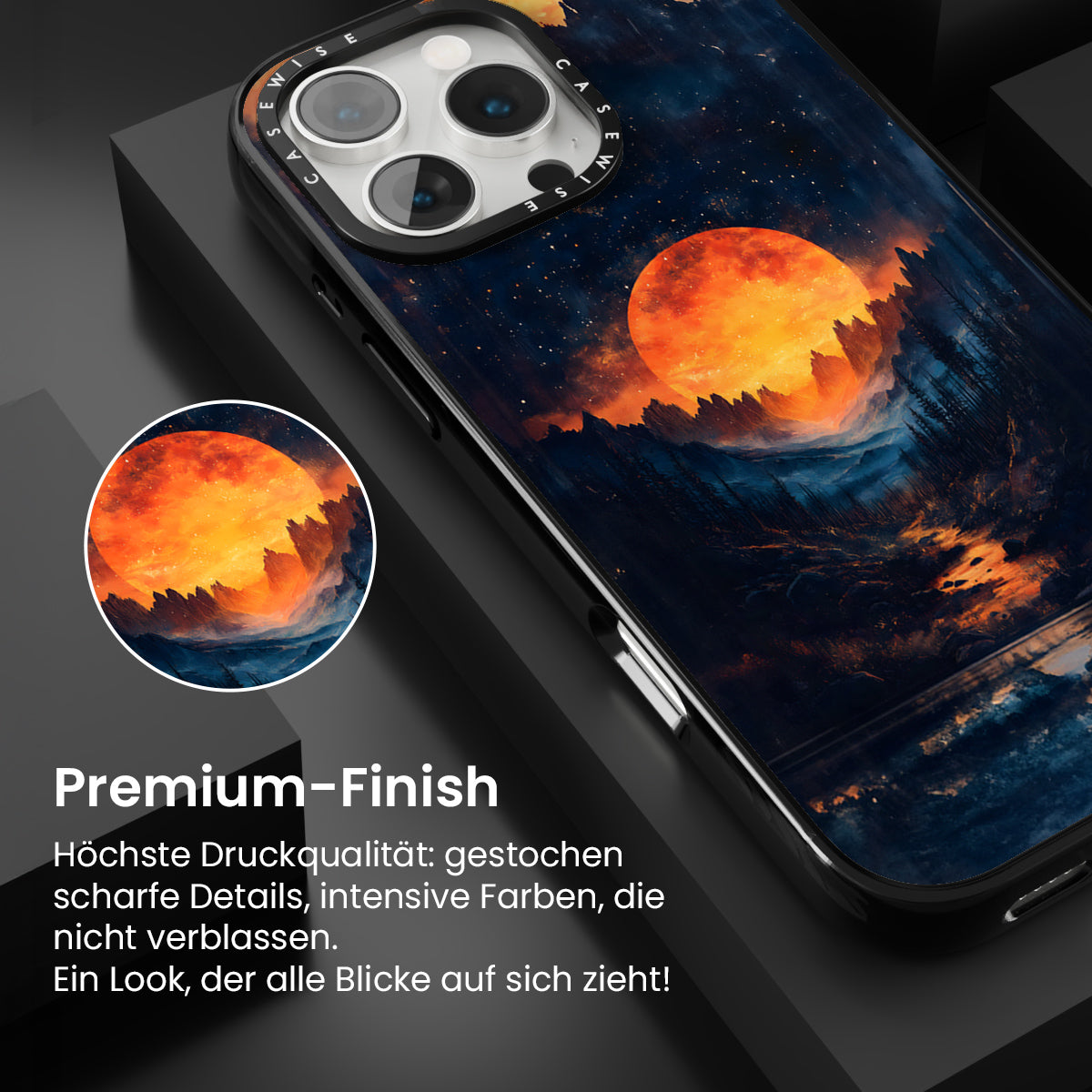 CASEWISE CASEWISE

Premium-Finish

Höchste Druckqualität: gestochen scharfe Details, intensive Farben, die nicht verblassen.
Ein Look, der alle Blicke auf sich zieht!