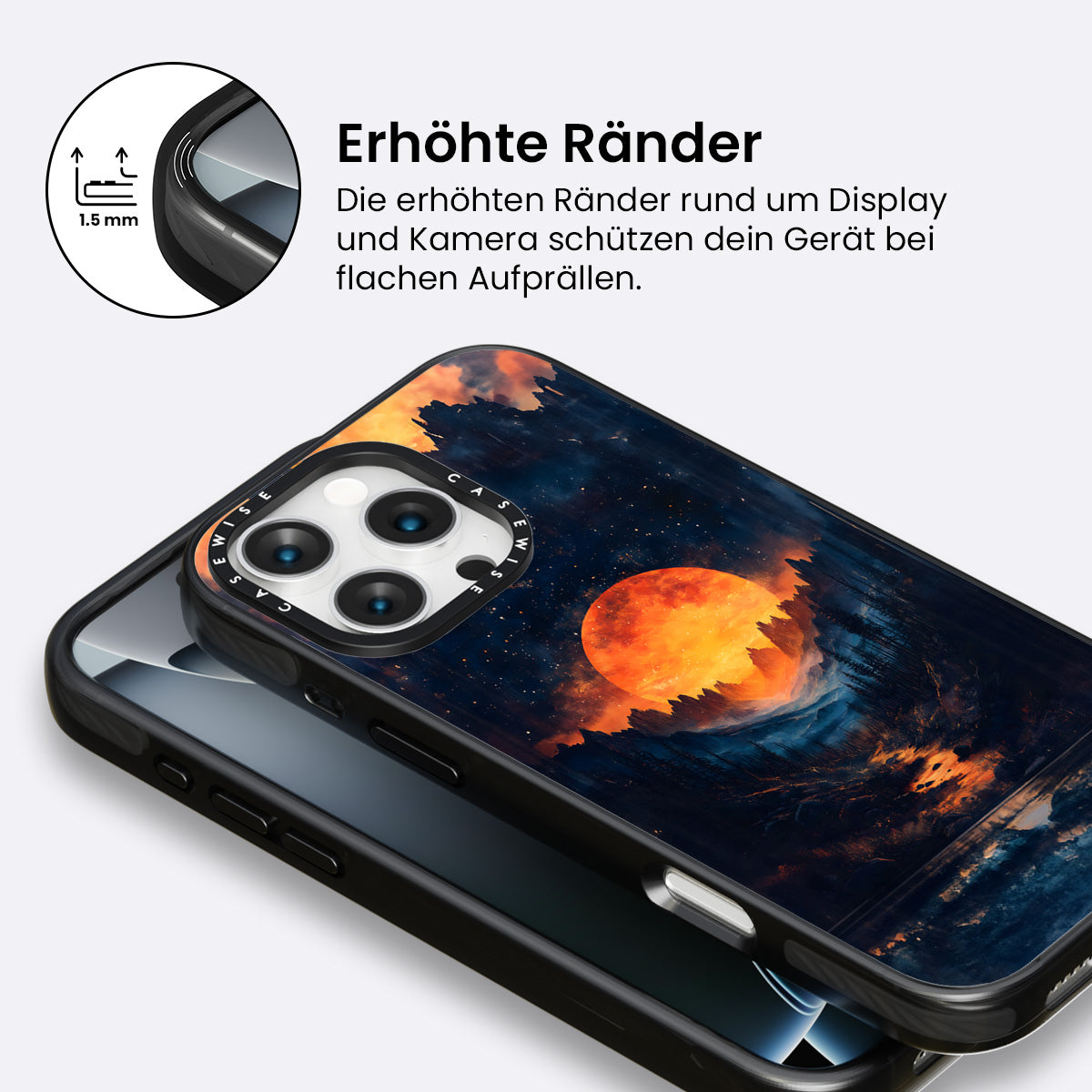 1.5 mm

Erhöhte Ränder

Die erhöhten Ränder rund um Display und Kamera schützen dein Gerät bei flachen Aufprällen.

CASEWISE CASEWISE