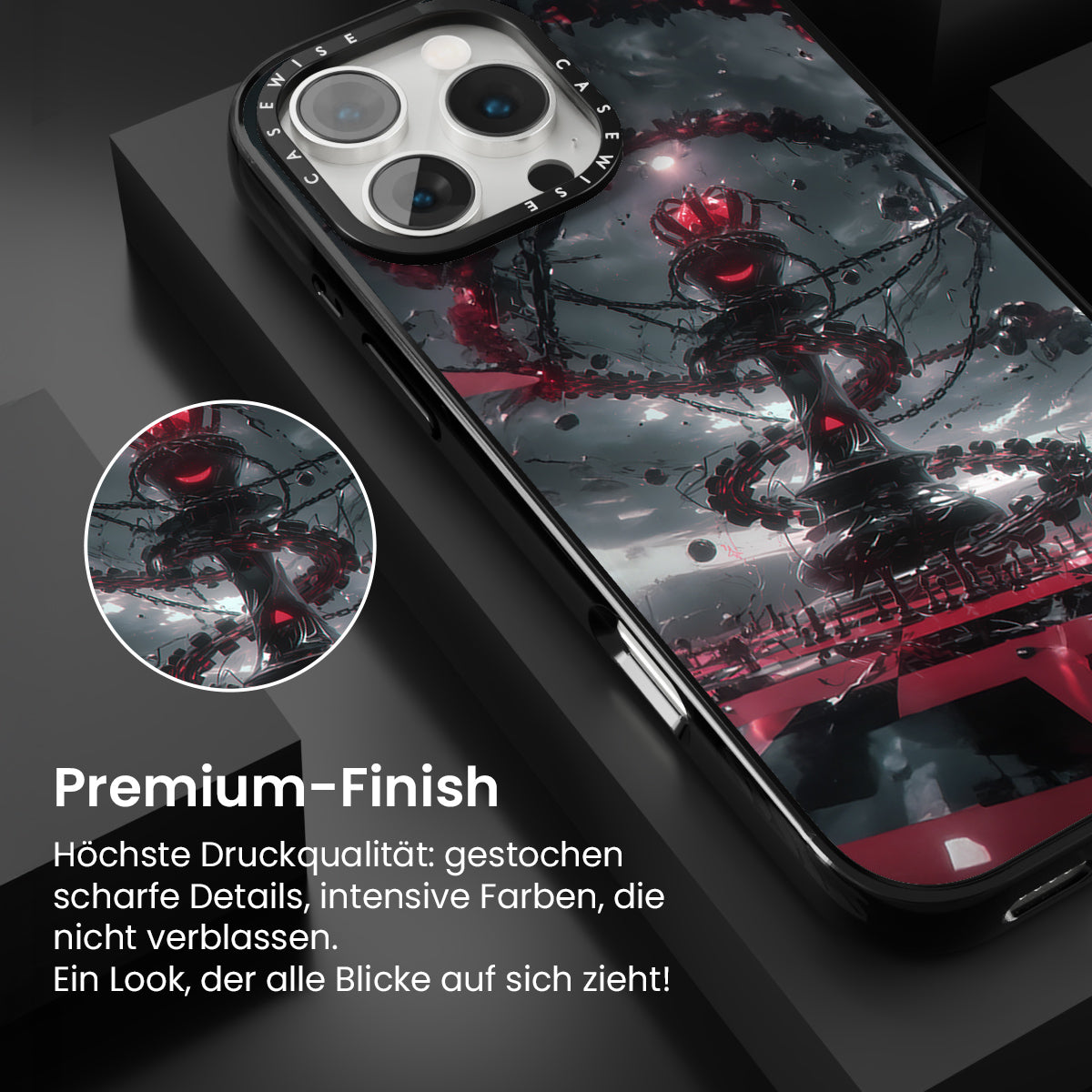 CASEWISE CASEWISE

Premium-Finish

Höchste Druckqualität: gestochen scharfe Details, intensive Farben, die nicht verblassen.
Ein Look, der alle Blicke auf sich zieht!