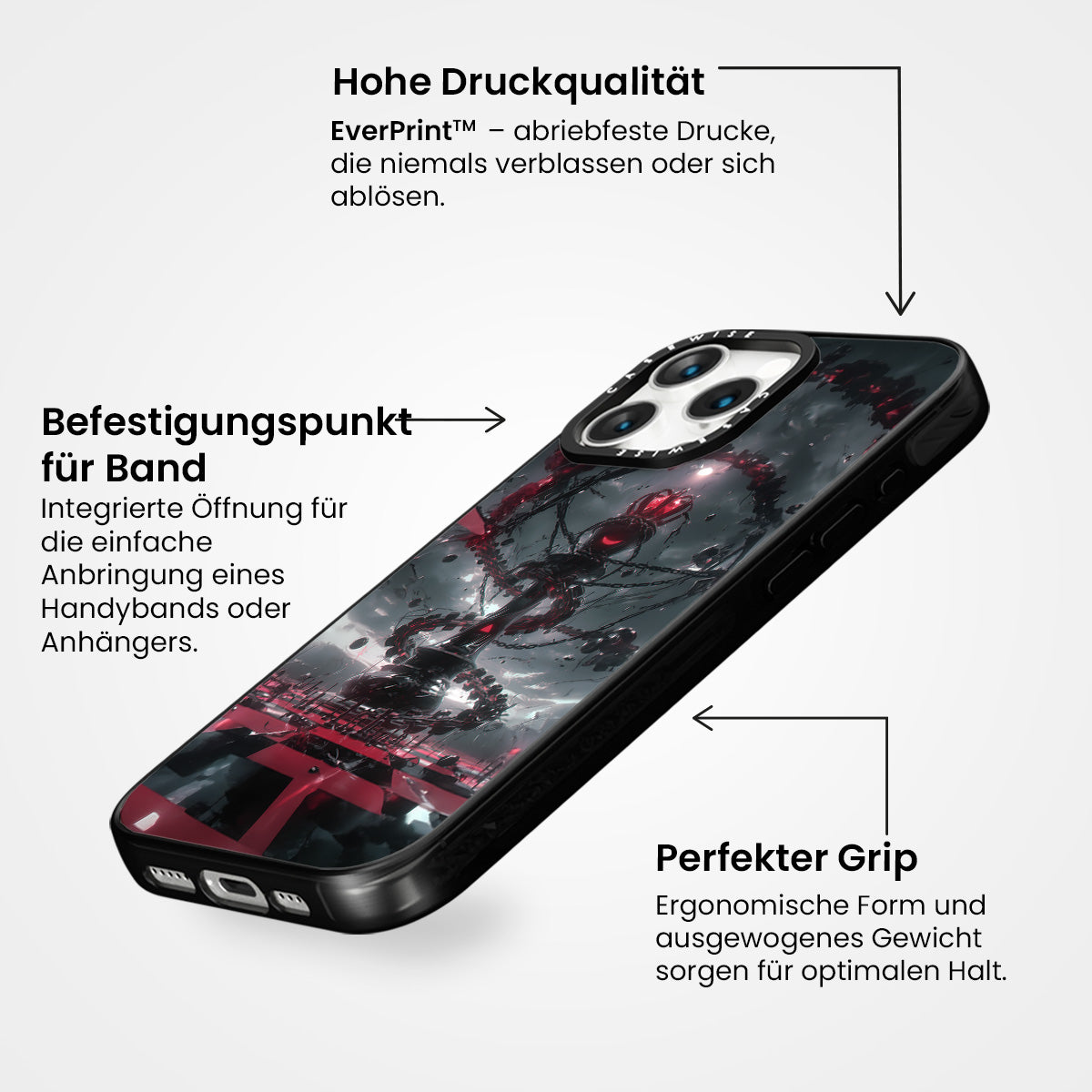 Hohe Druckqualität

EverPrint™ – abriebfeste Drucke, die niemals verblassen oder sich ablösen.

Befestigungspunkt für Band

Integrierte Öffnung für die einfache Anbringung eines Handybands oder Anhängers.

CASEWISE

CASEWISE

Perfekter Grip

Ergonomische Form und ausgewogenes Gewicht sorgen für optimalen Halt.