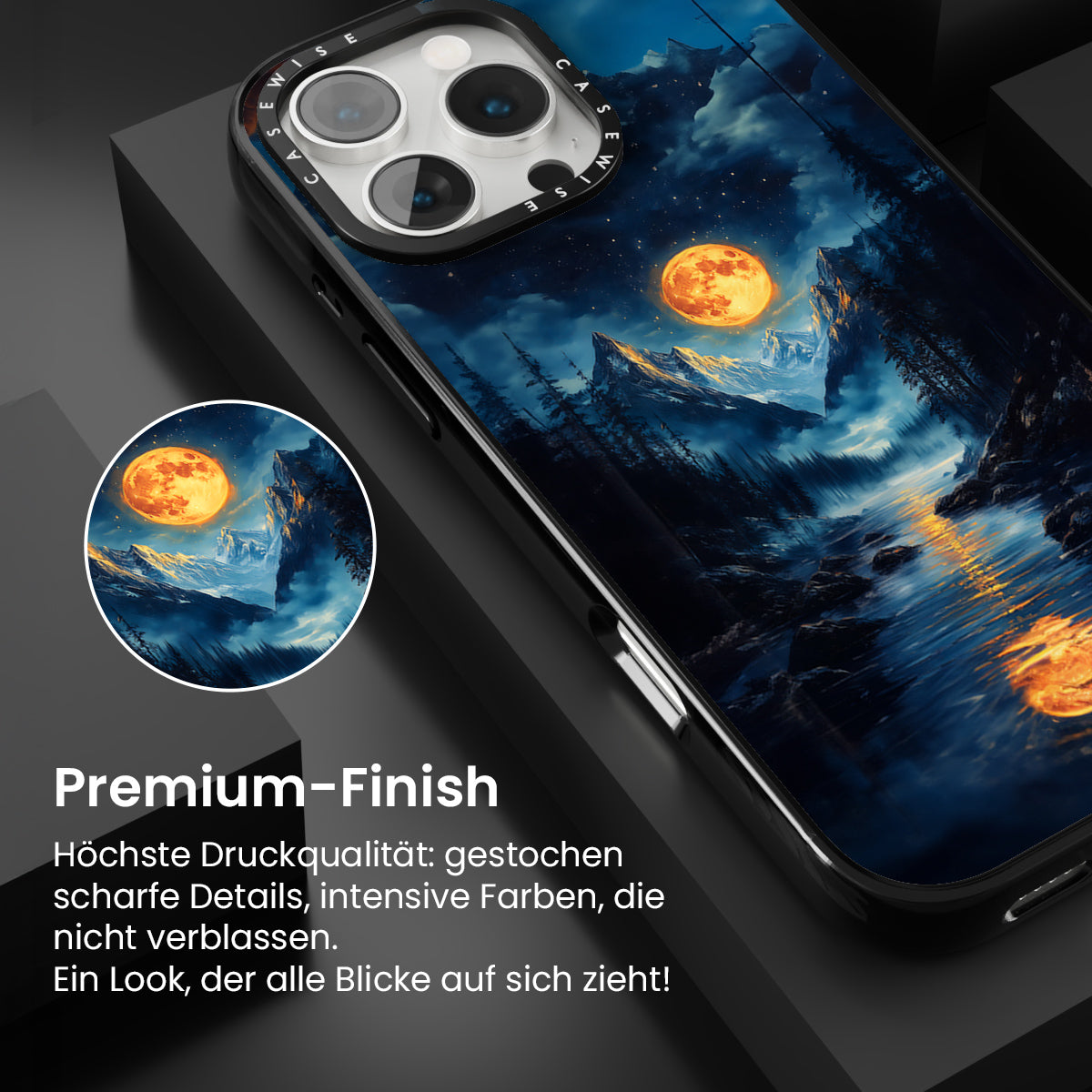 CASEWISE CASEWISE

Premium-Finish

Höchste Druckqualität: gestochen scharfe Details, intensive Farben, die nicht verblassen.
Ein Look, der alle Blicke auf sich zieht!