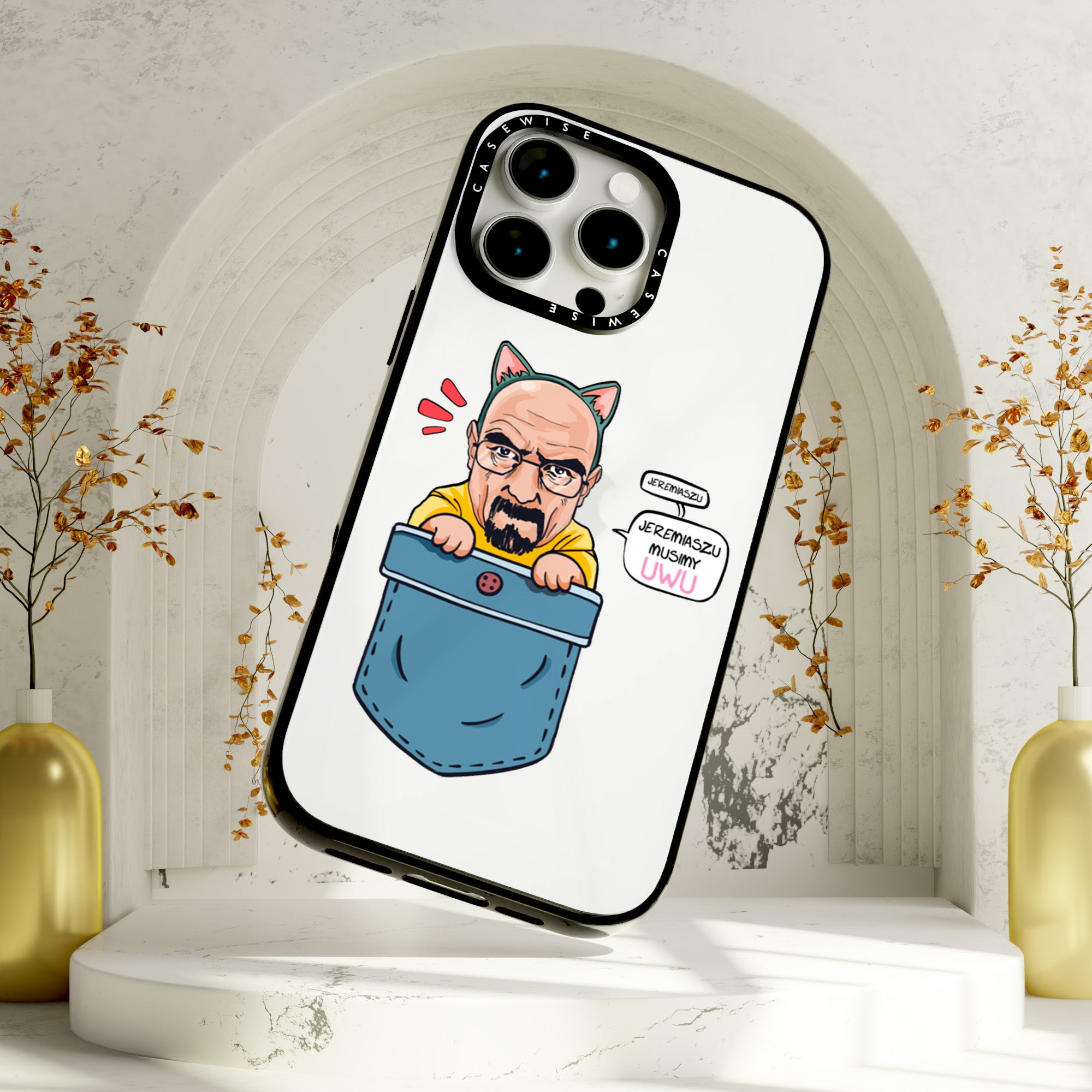 CASEWISE
CASEWISE

JEREMIASZU

JEREMIASZU MUSIMY UWU