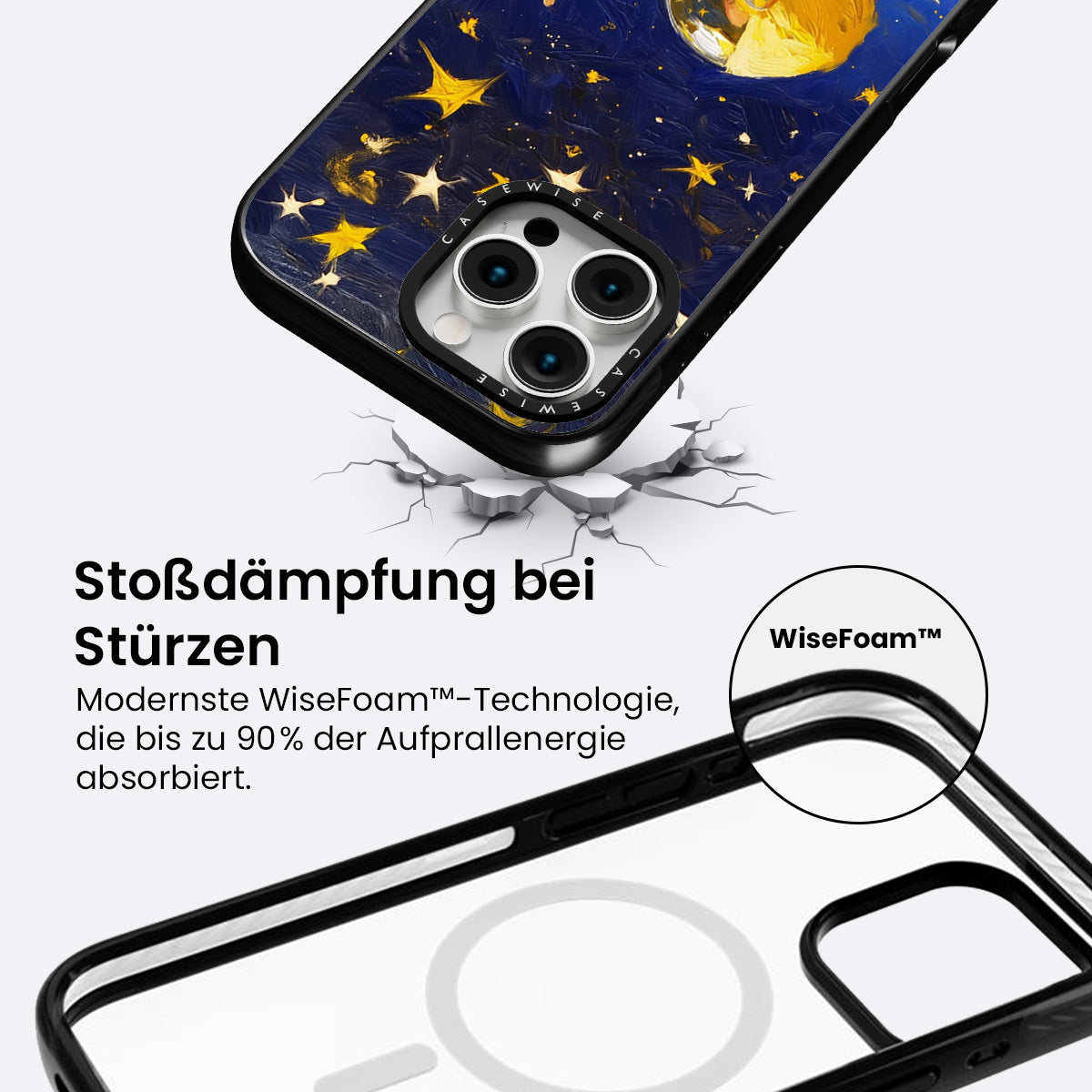 CASEWISE
CASEWISE

Stoßdämpfung bei Stürzen

Modernste WiseFoam™-Technologie, die bis zu 90% der Aufprallenergie absorbiert.

WiseFoam™