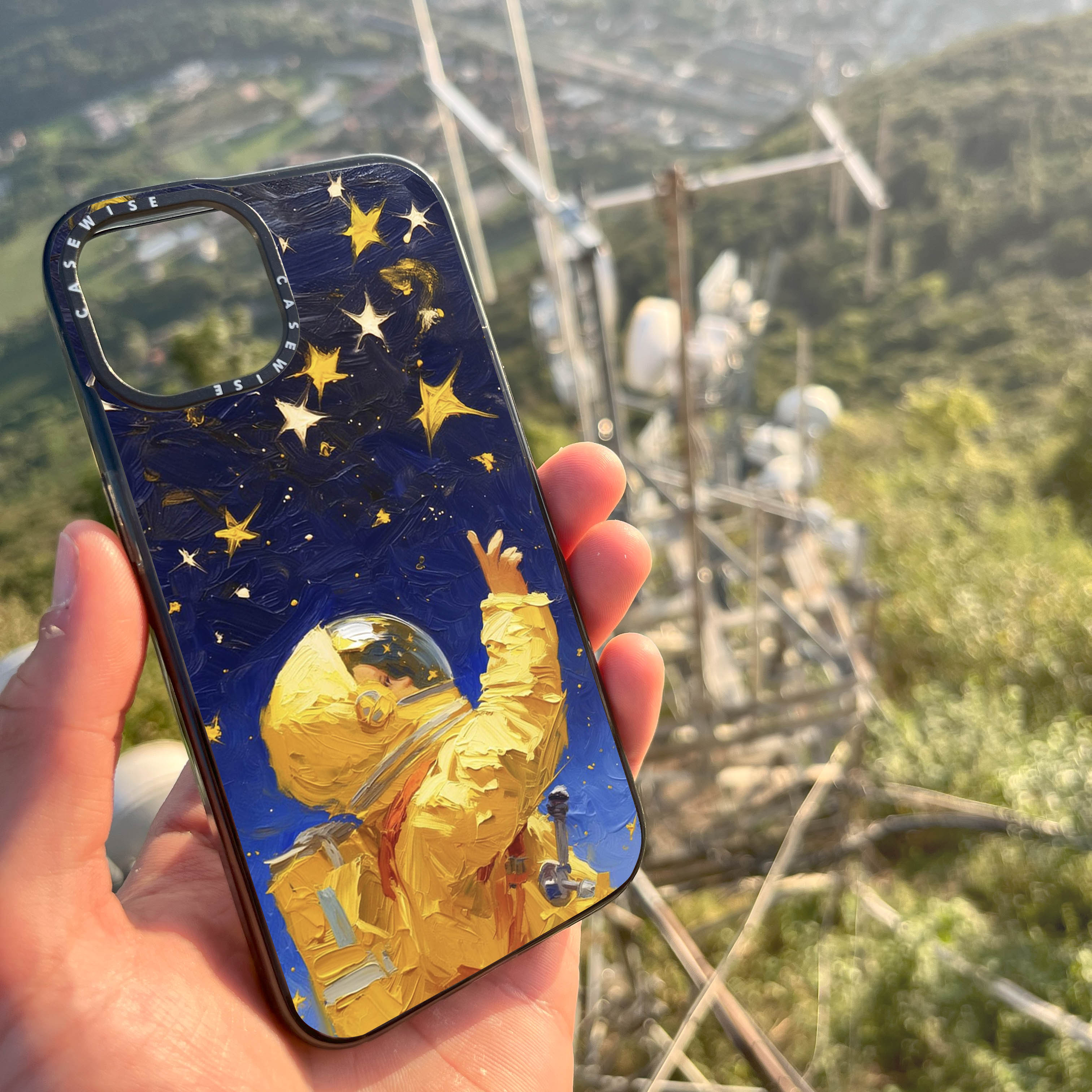 CASEWISE CASEWISE