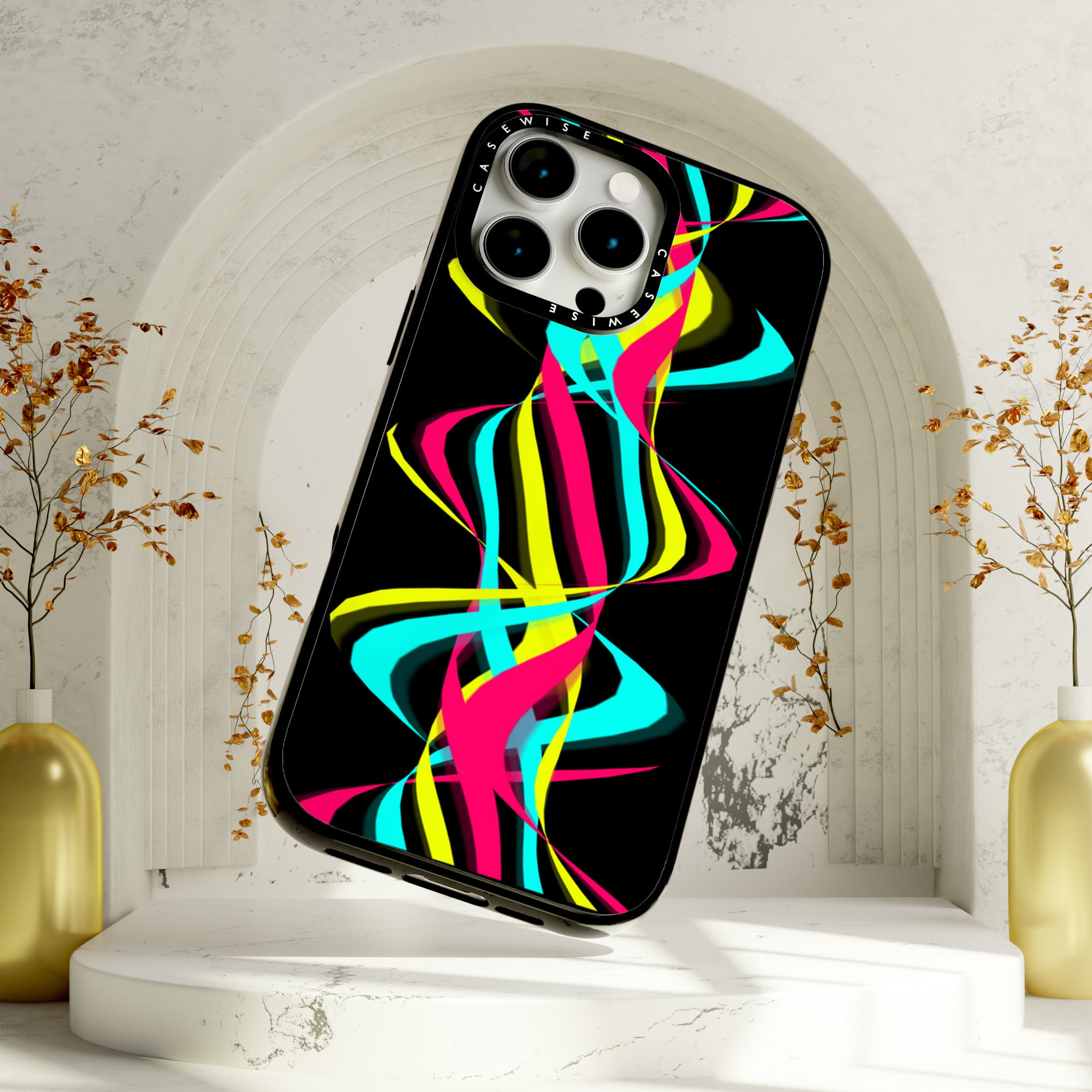 CASEWISE
CASEWISE