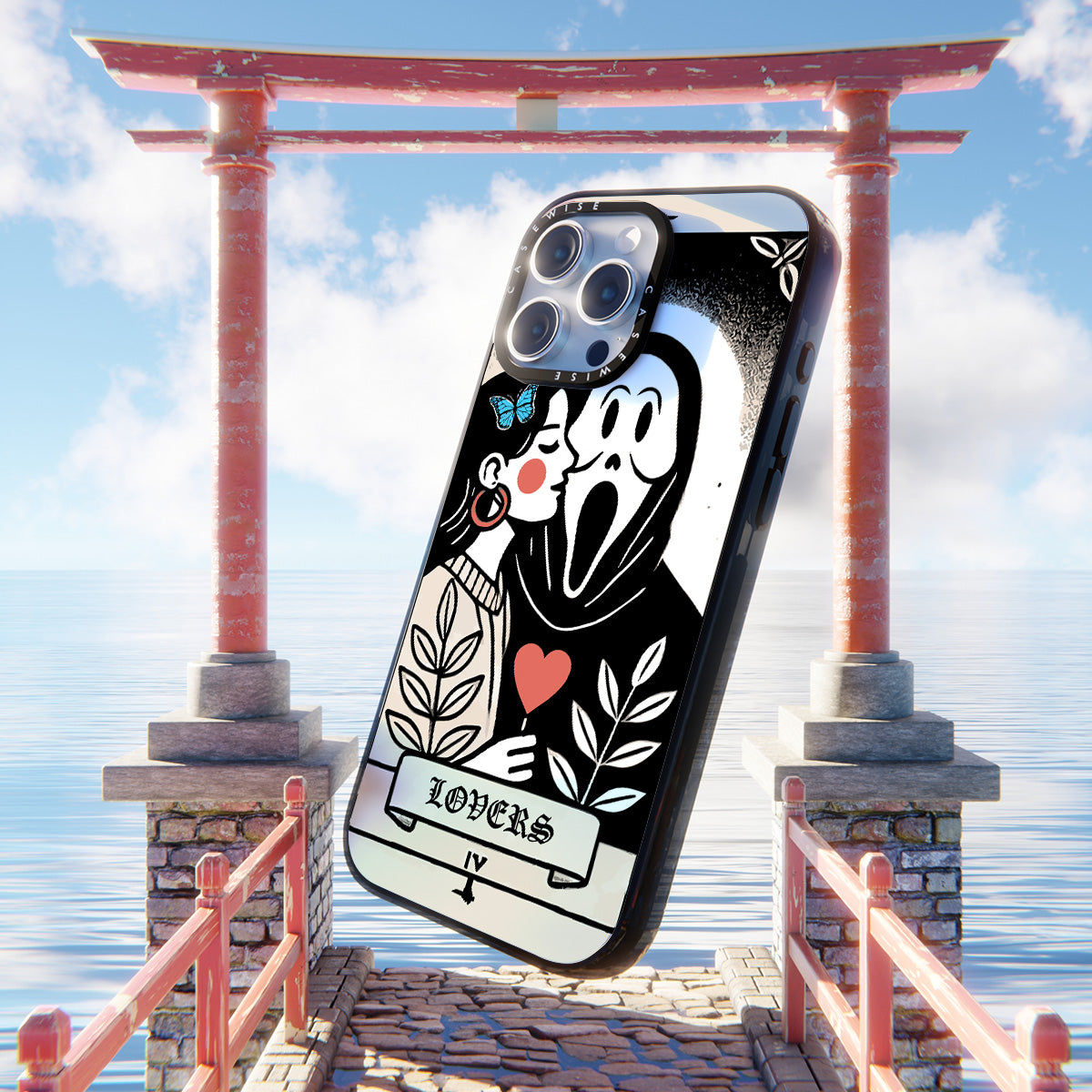 CASEWISE CASEWISE

LOVERS

IV