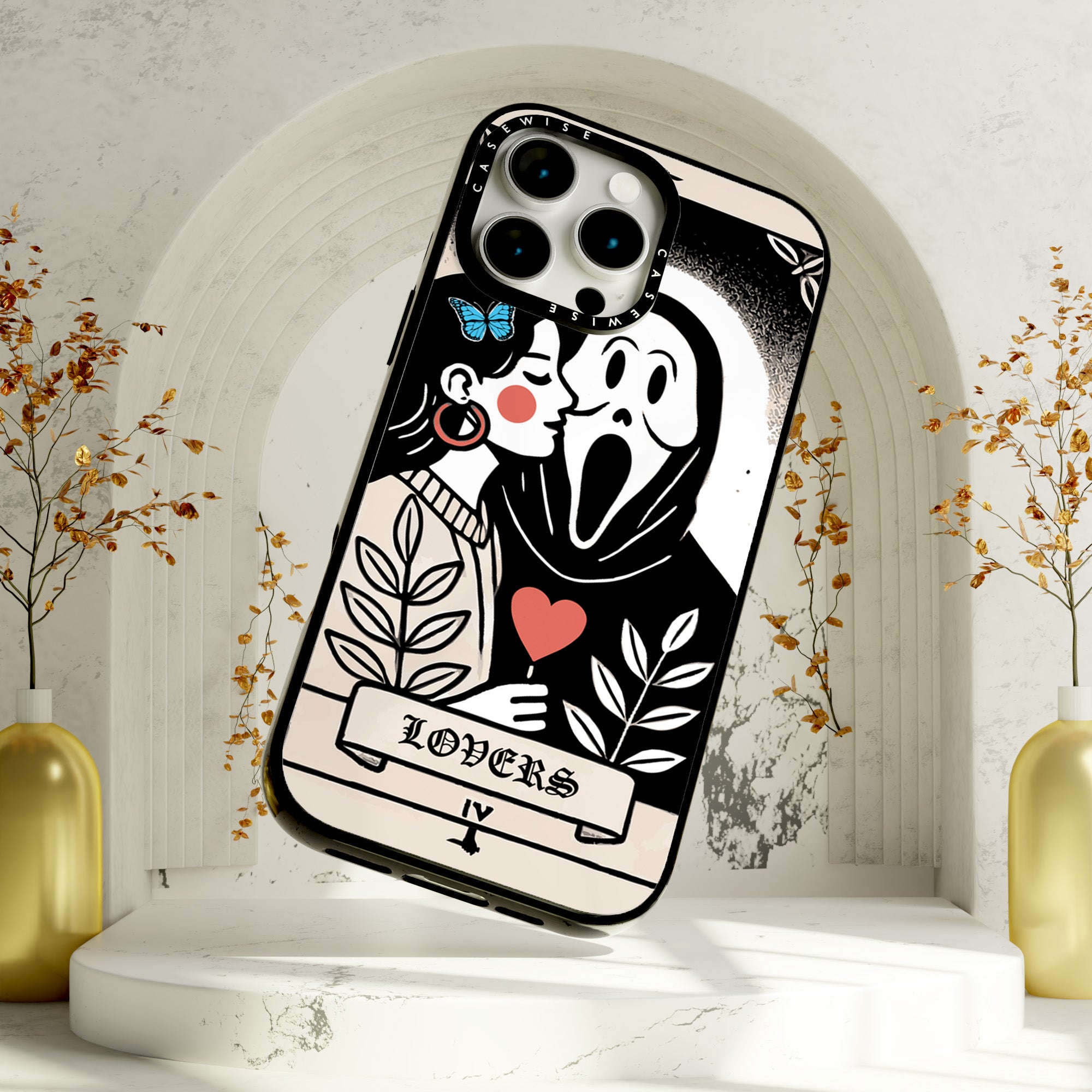 CASEWISE
CASEWISE
LOVERS
IV