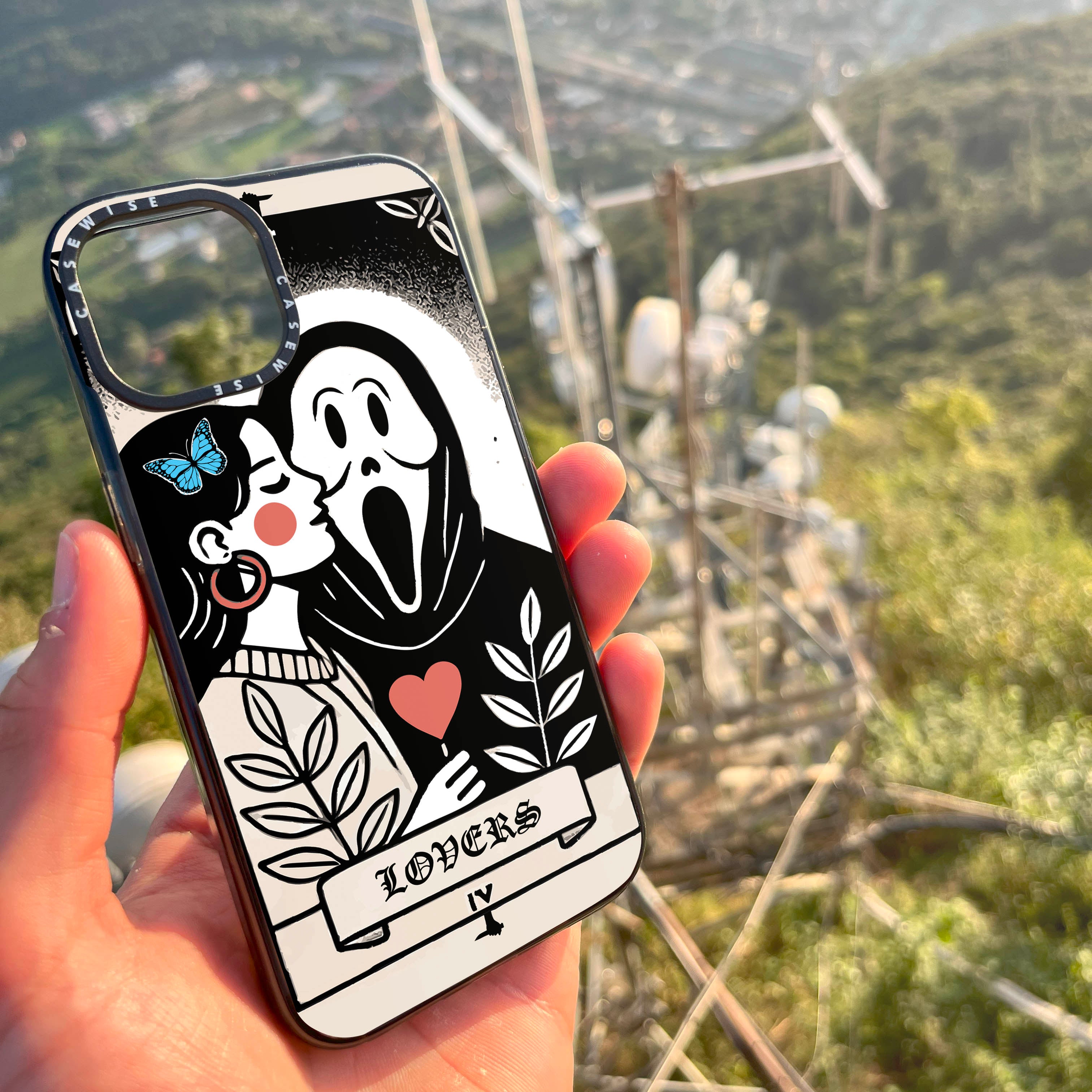 CASEWISE CASEWISE

LOVERS
IV