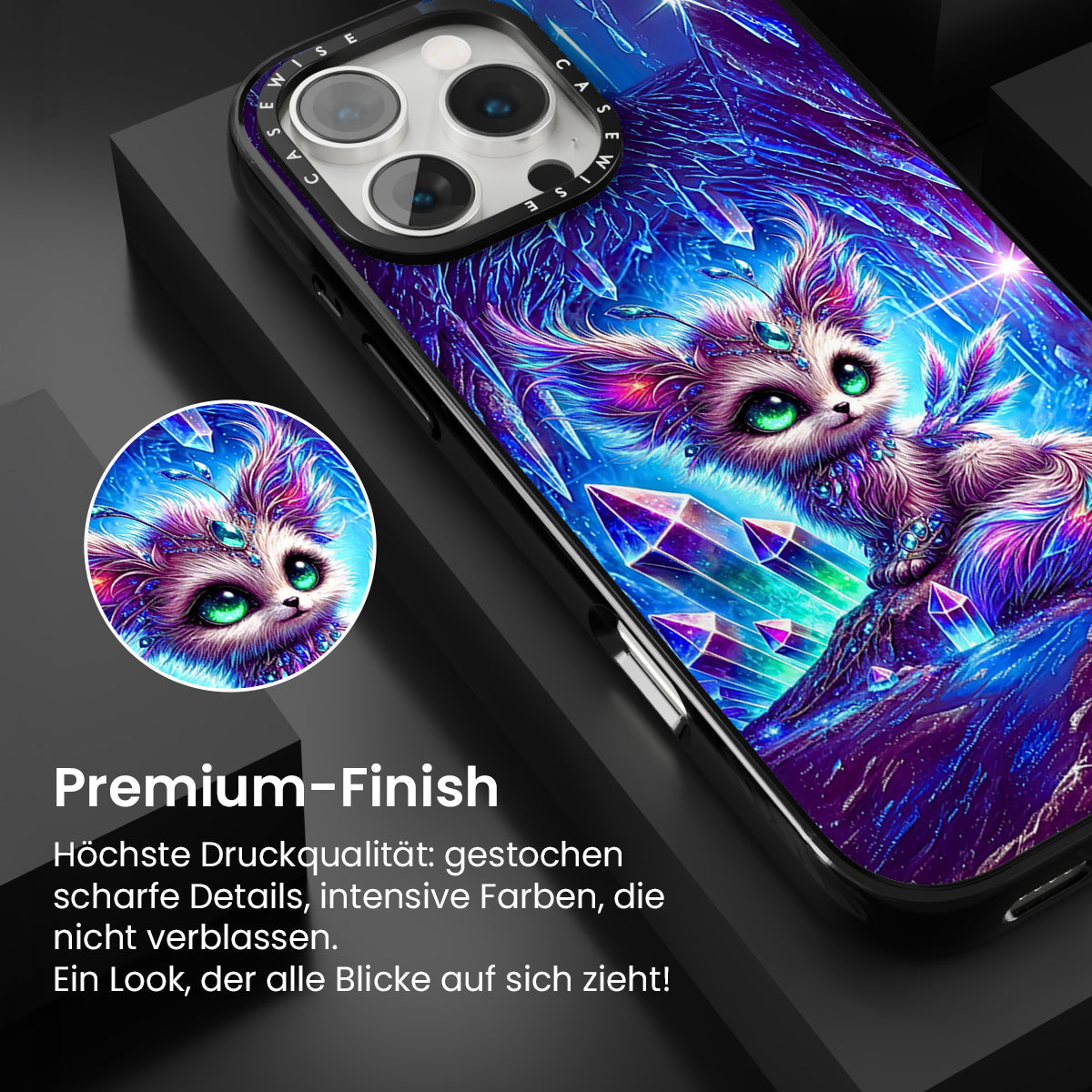 CASEWISE CASEWISE

Premium-Finish

Höchste Druckqualität: gestochen scharfe Details, intensive Farben, die nicht verblassen.
Ein Look, der alle Blicke auf sich zieht!