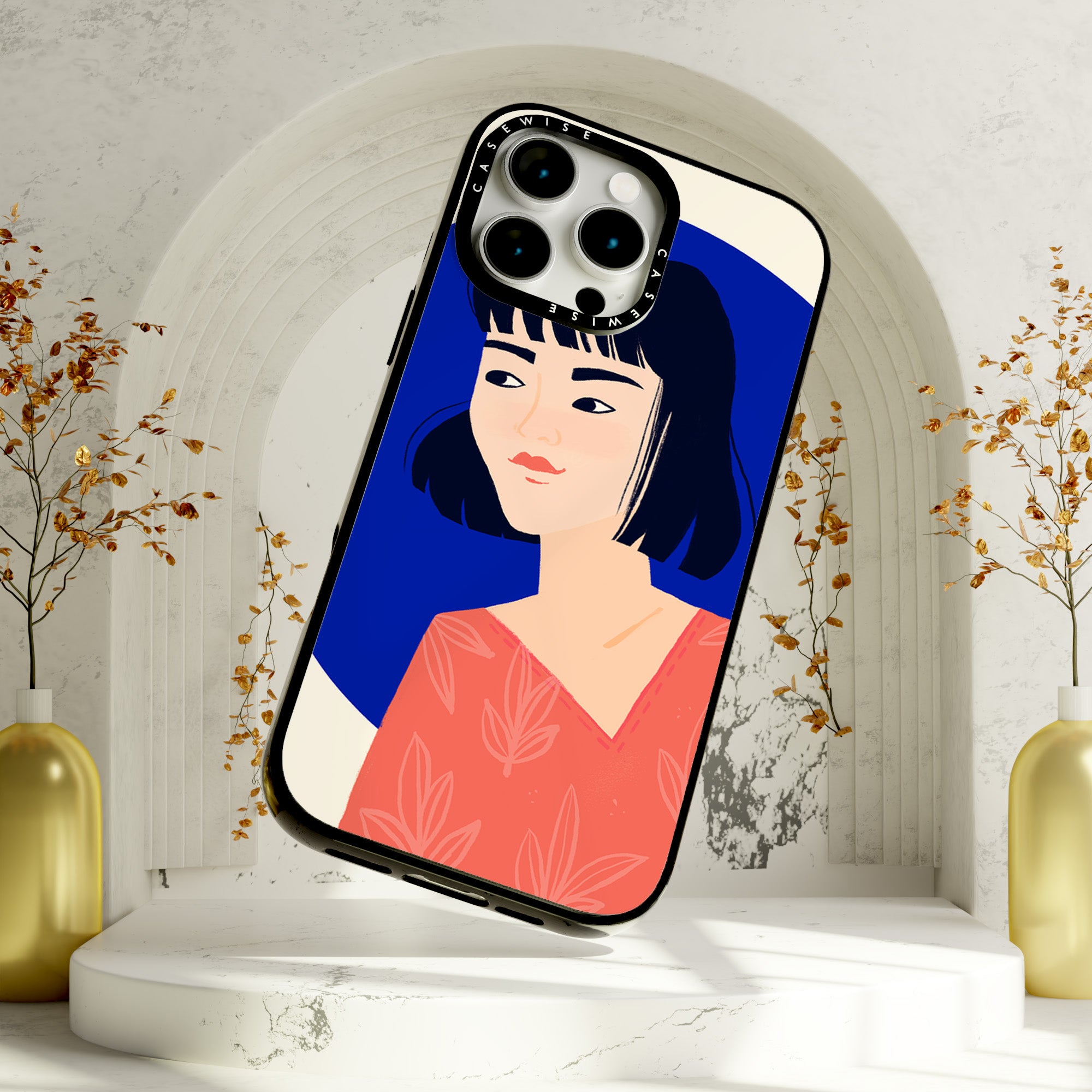 CASEWISE
CASEWISE