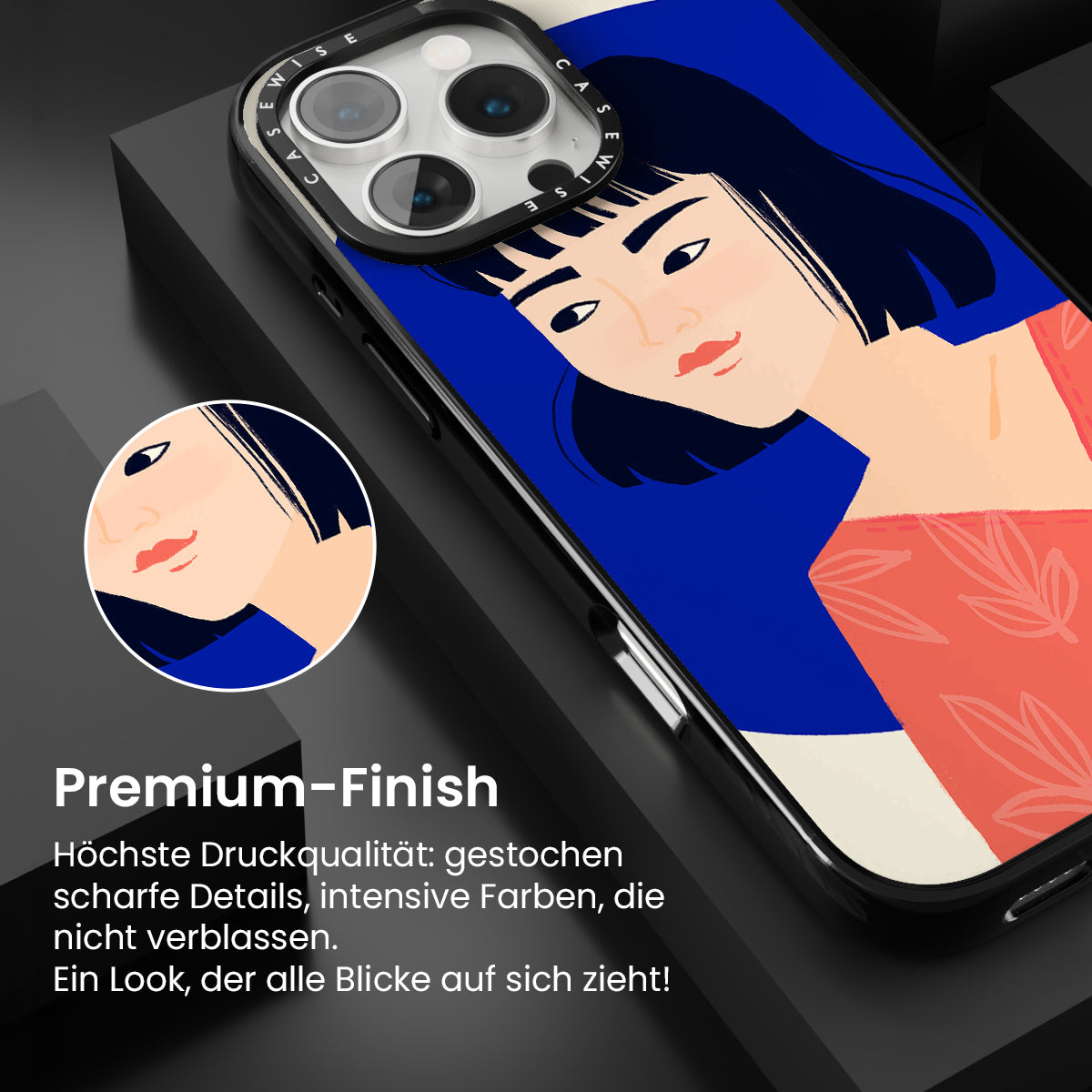 CASEWISE CASEWISE

Premium-Finish

Höchste Druckqualität: gestochen scharfe Details, intensive Farben, die nicht verblassen.
Ein Look, der alle Blicke auf sich zieht!