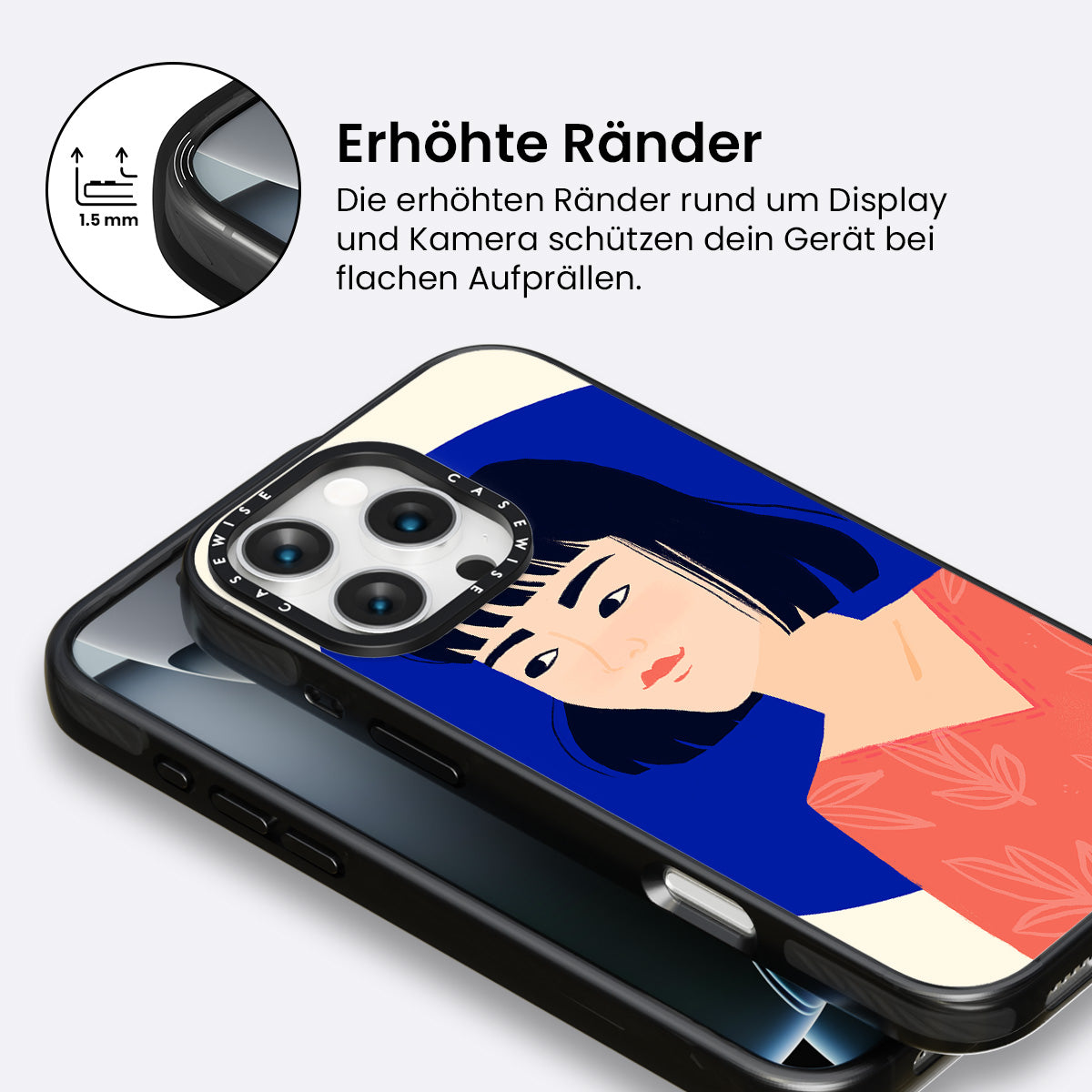 1.5 mm

Erhöhte Ränder

Die erhöhten Ränder rund um Display und Kamera schützen dein Gerät bei flachen Aufprällen.

CASEWISE CASEWISE