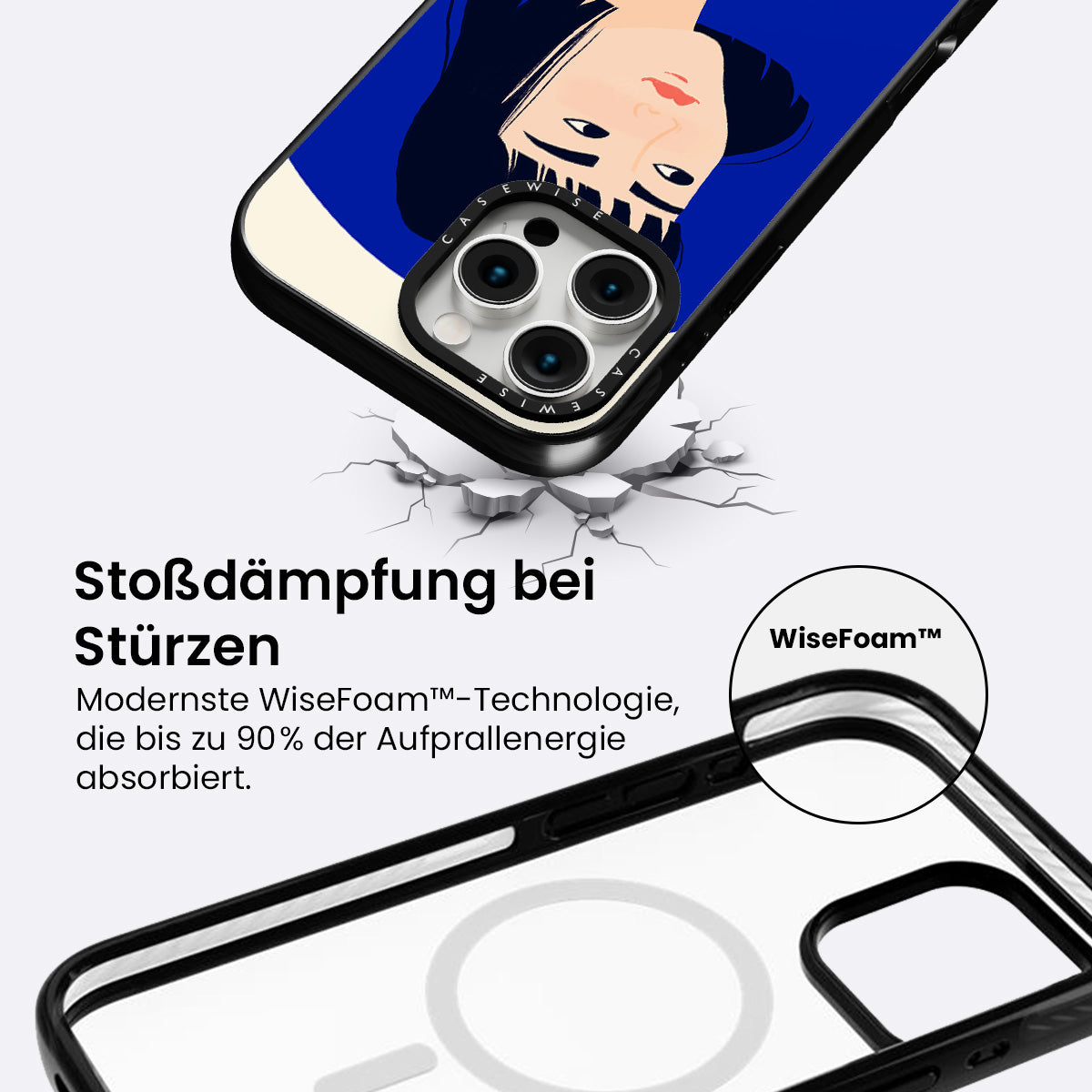 CASEWISE

CASEWISE

Stoßdämpfung bei Stürzen

Modernste WiseFoam™-Technologie, die bis zu 90% der Aufprallenergie absorbiert.

WiseFoam™