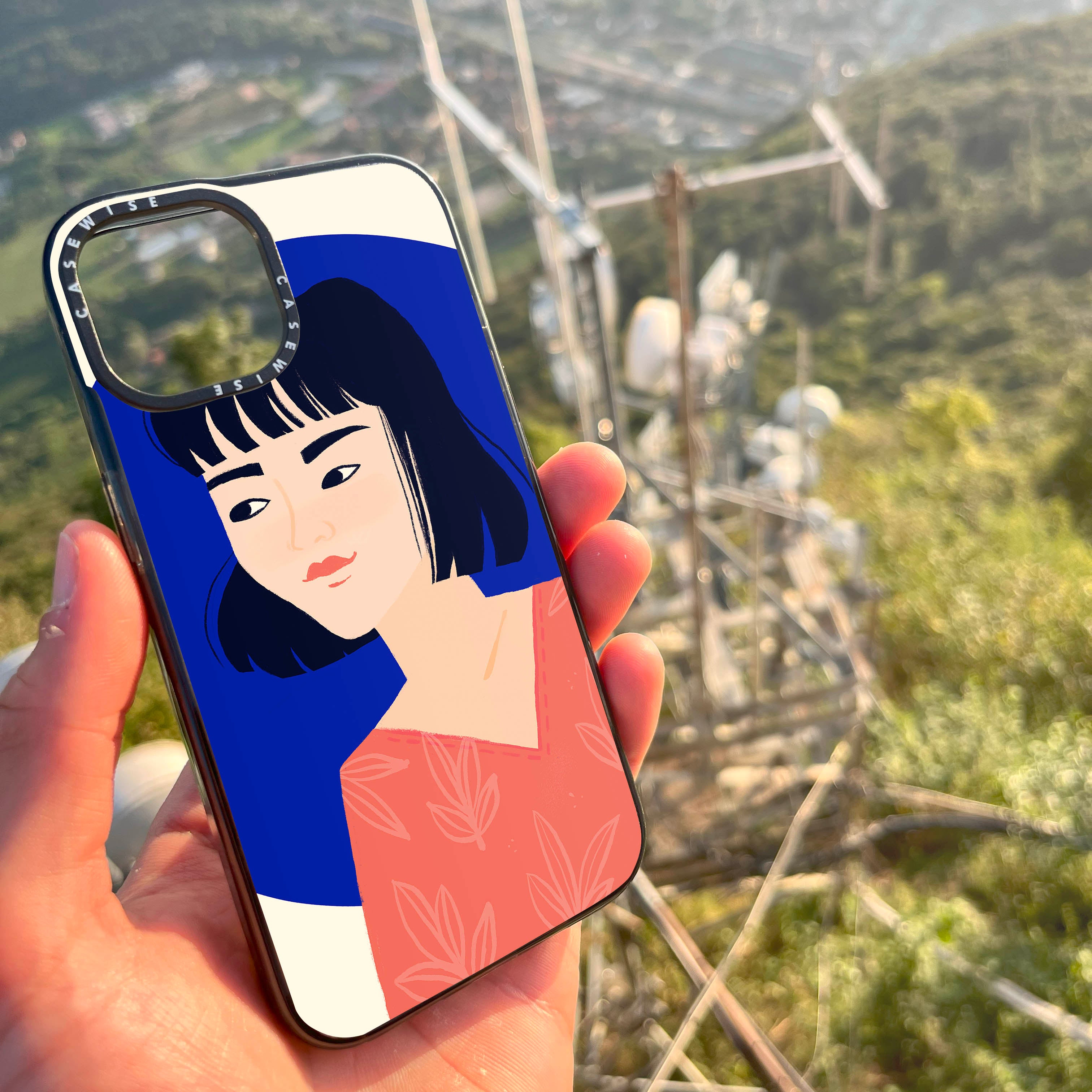 CASEWISE CASEWISE