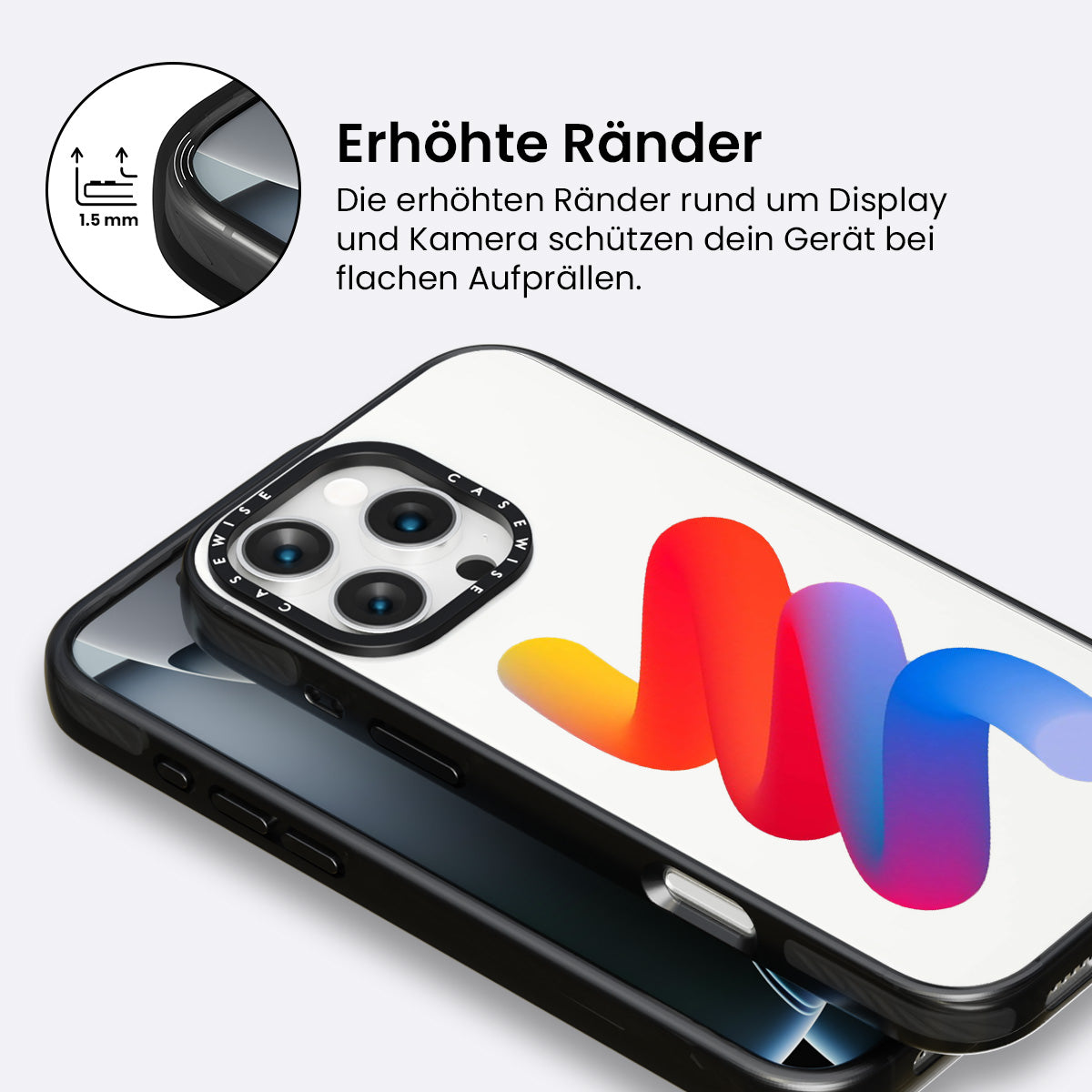 1.5 mm

Erhöhte Ränder

Die erhöhten Ränder rund um Display und Kamera schützen dein Gerät bei flachen Aufprällen.

CASEWISE CASEWISE