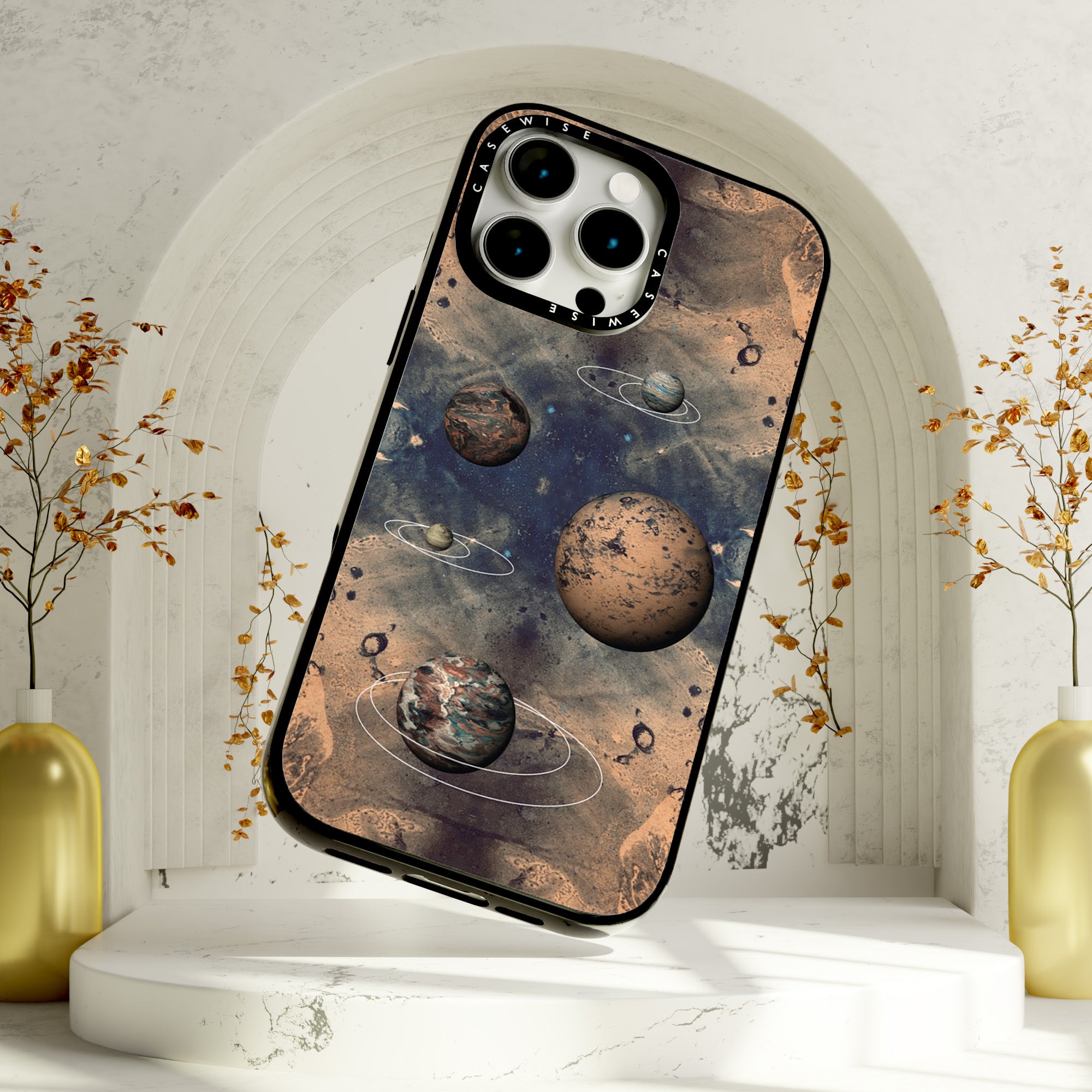 CASEWISE CASEWISE