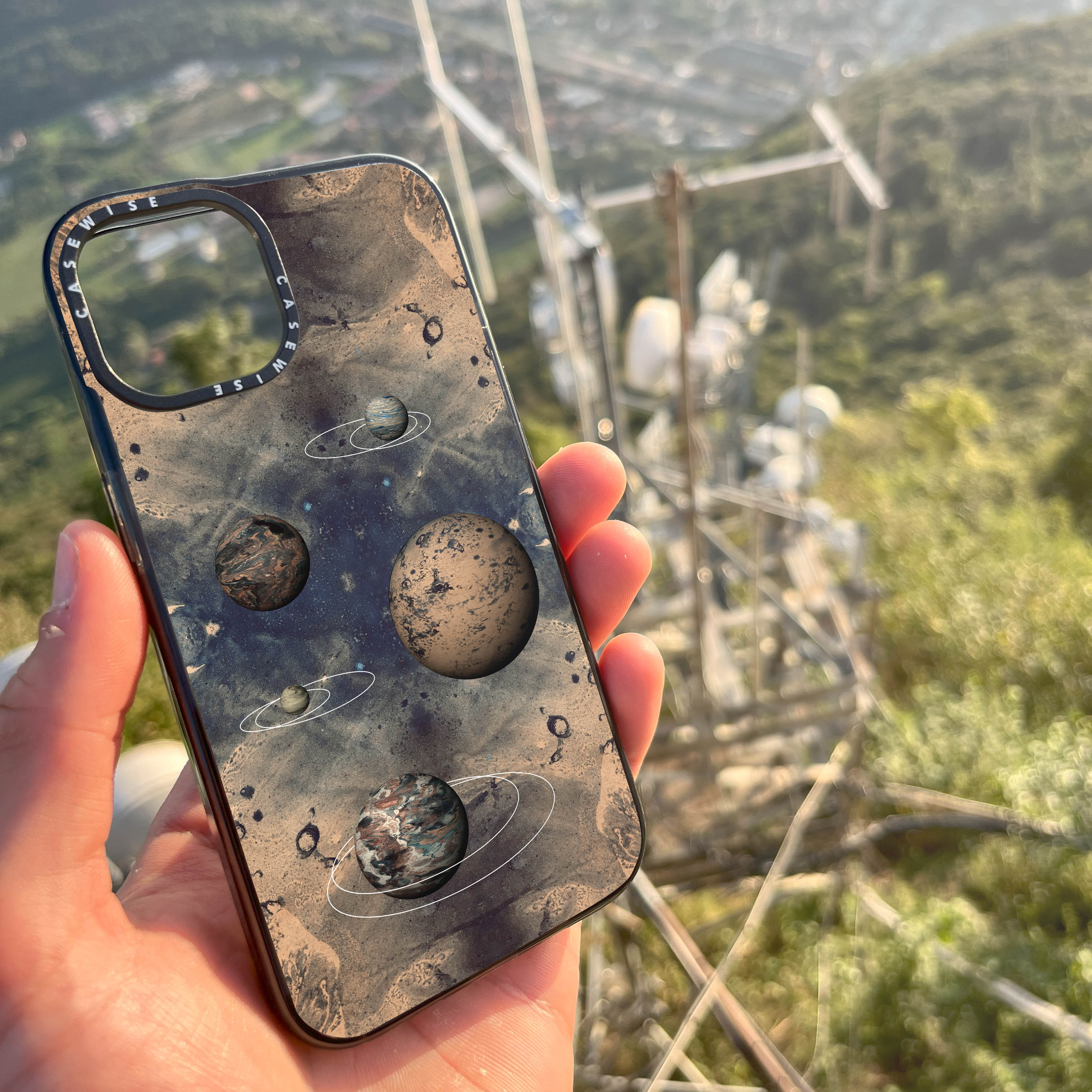 CASEWISE CASEWISE