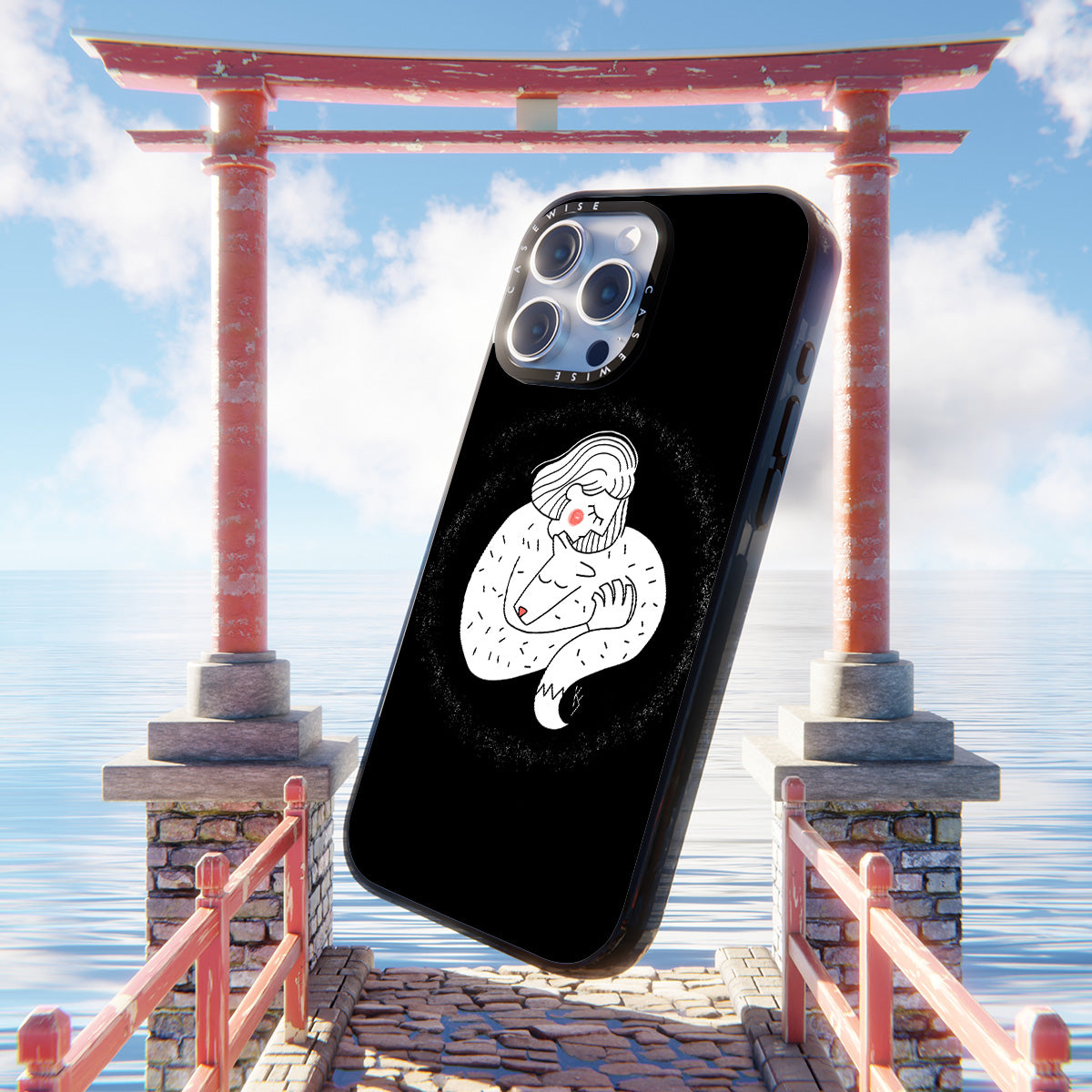 CASEWISE CASEWISE