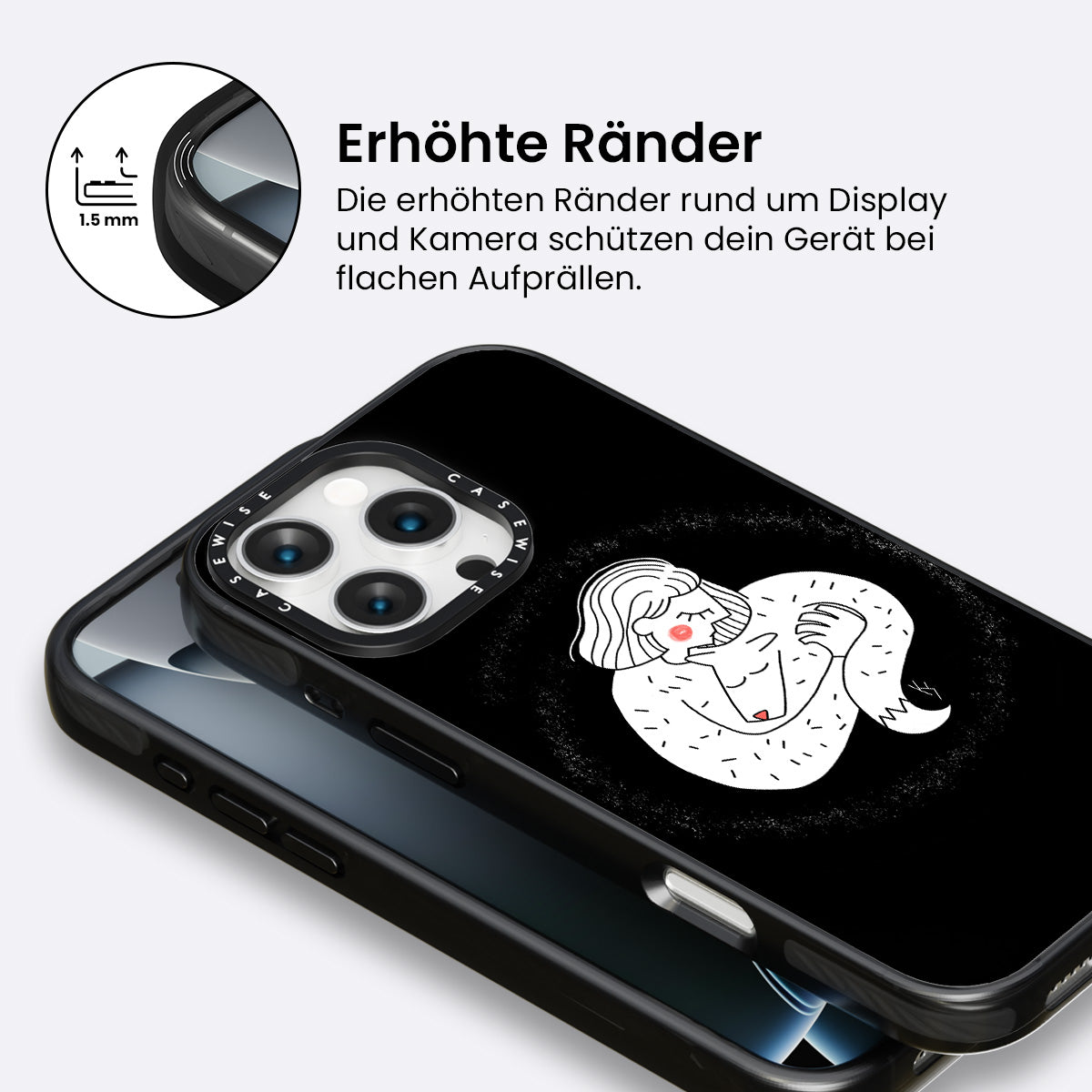 1.5 mm

Erhöhte Ränder

Die erhöhten Ränder rund um Display und Kamera schützen dein Gerät bei flachen Aufprällen.

CASEWISE CASEWISE