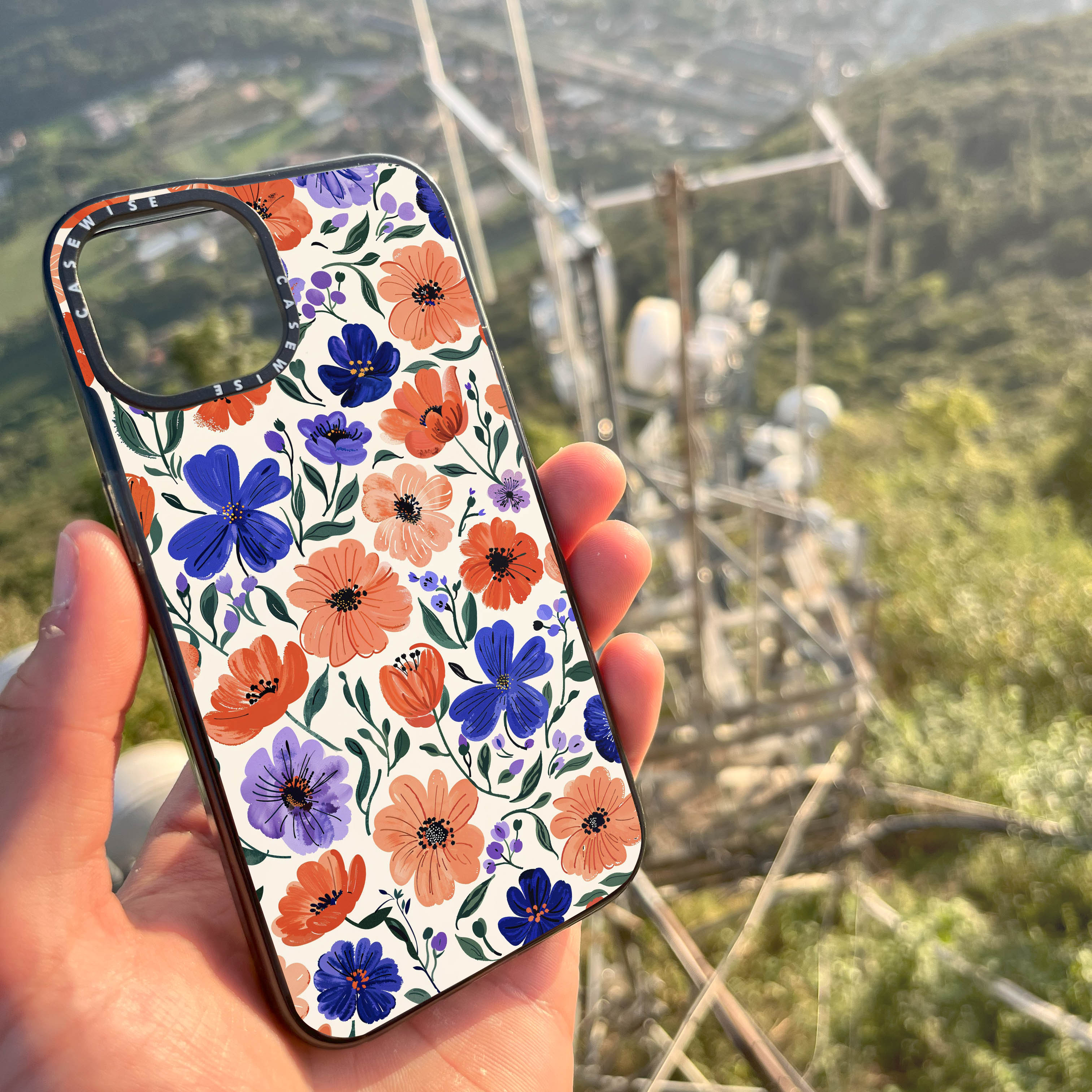 CASEWISE CASEWISE