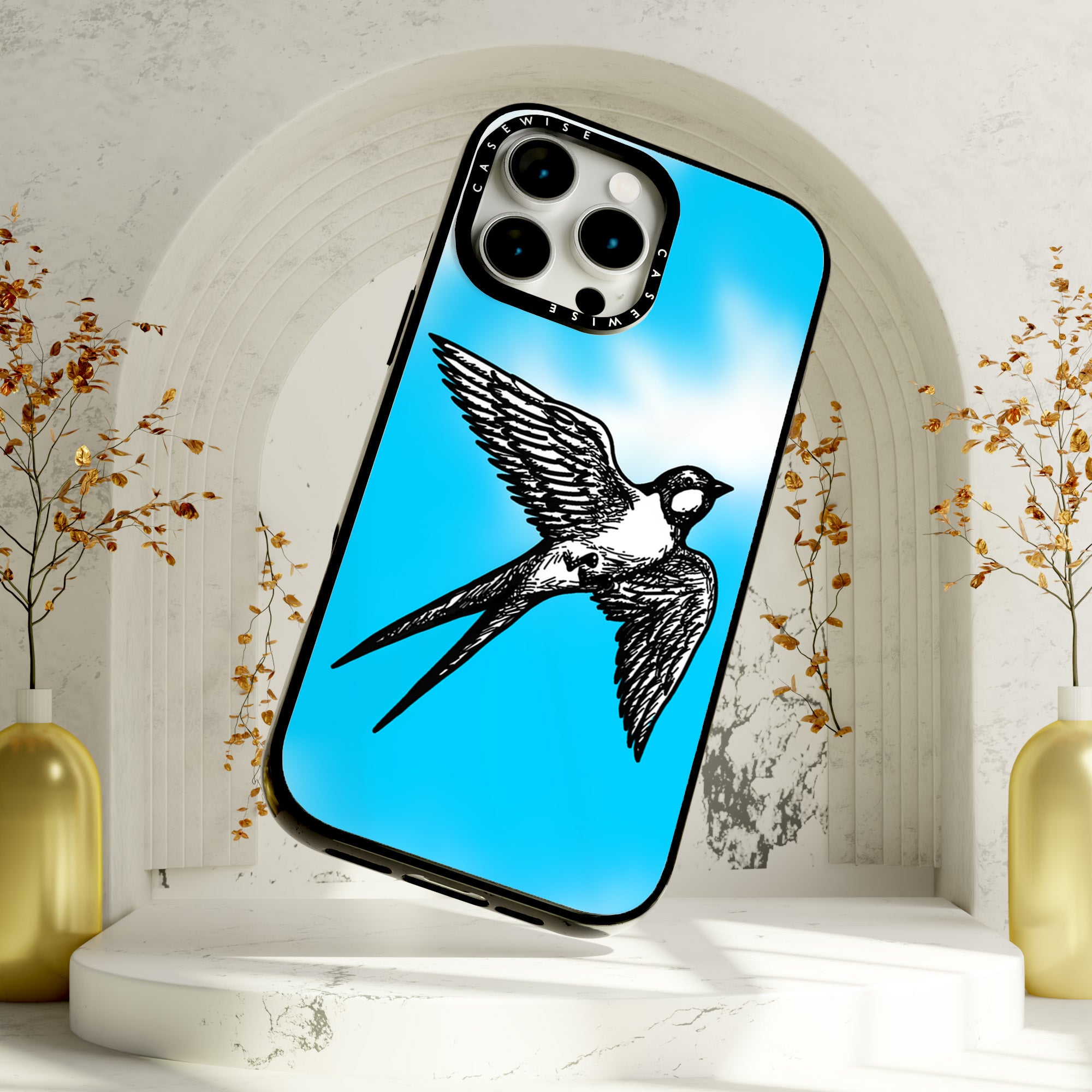 CASEWISE
CASEWISE