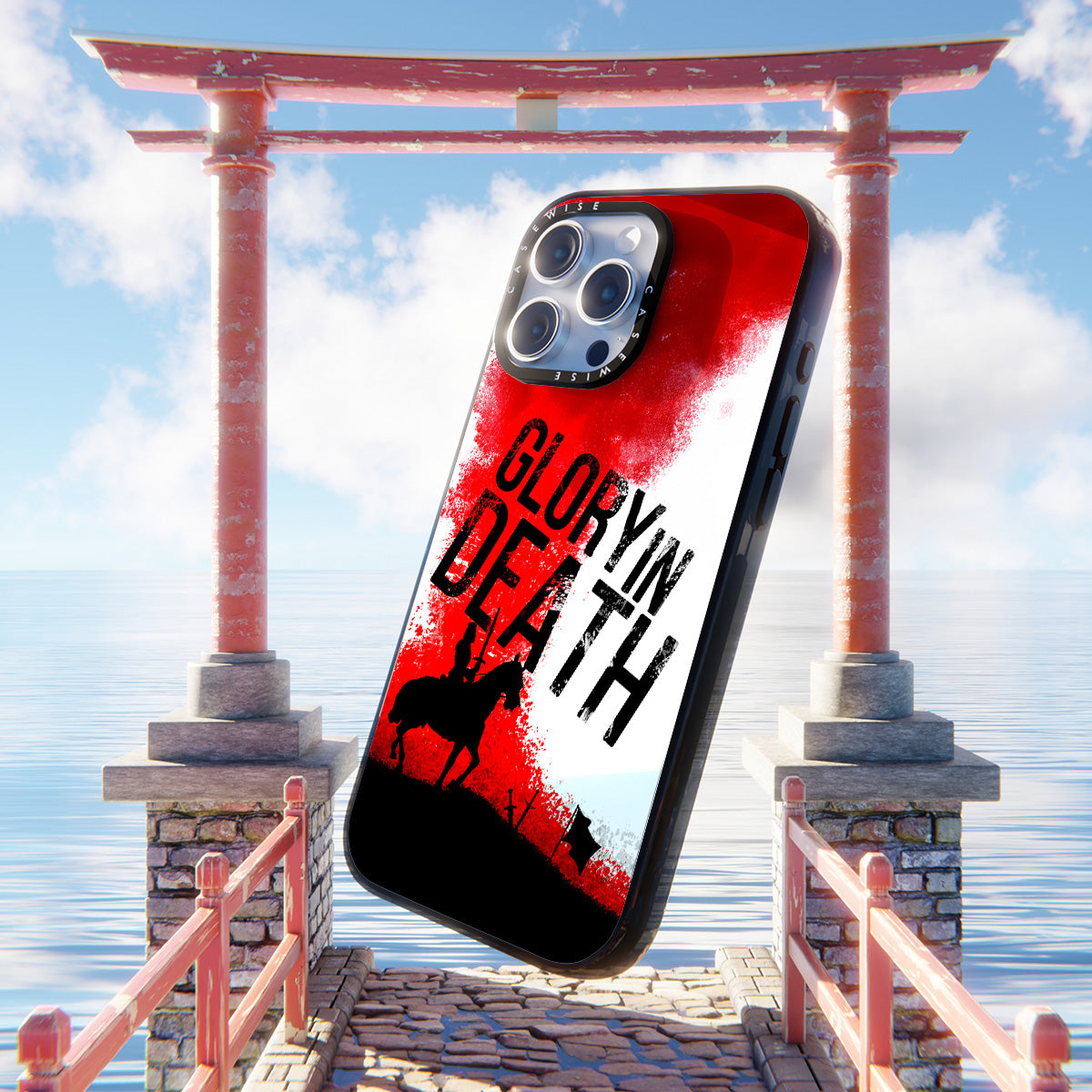 CASEWISE CASEWISE

GLORY IN DEATH